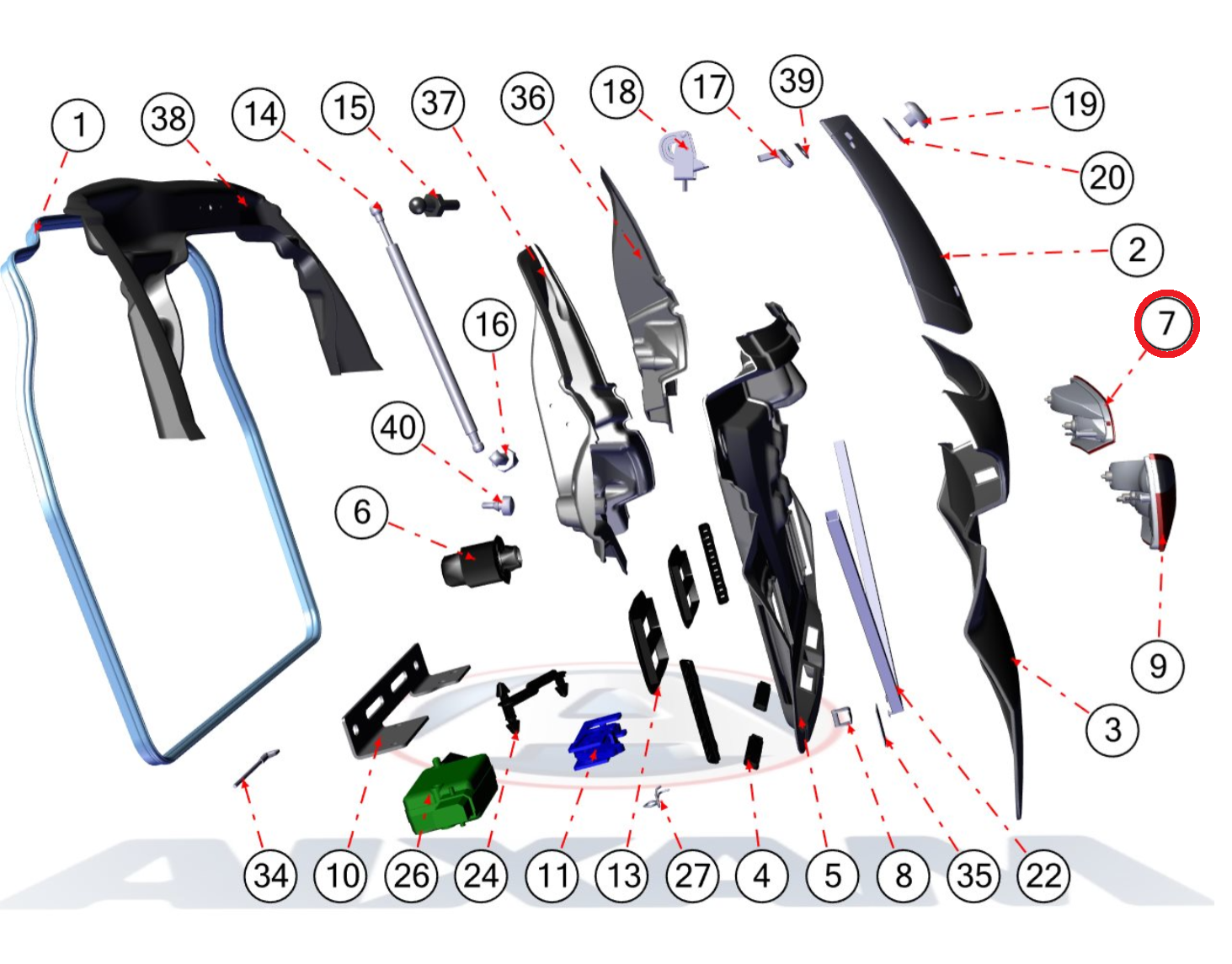 1 38 14 15 37 36 18 17 39 19 20 2 7 16 40 6 9 3 34 10 26 24 11 13 27 4 5 8 35 22