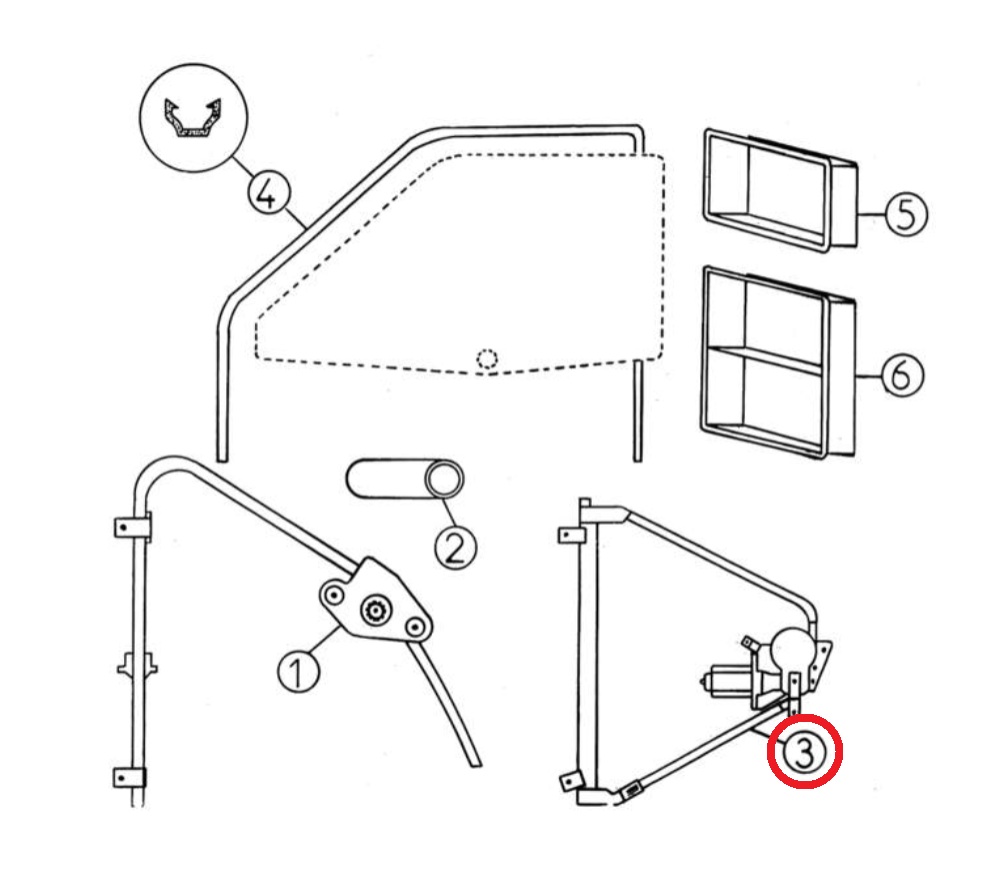 4
5
6
2
1
3