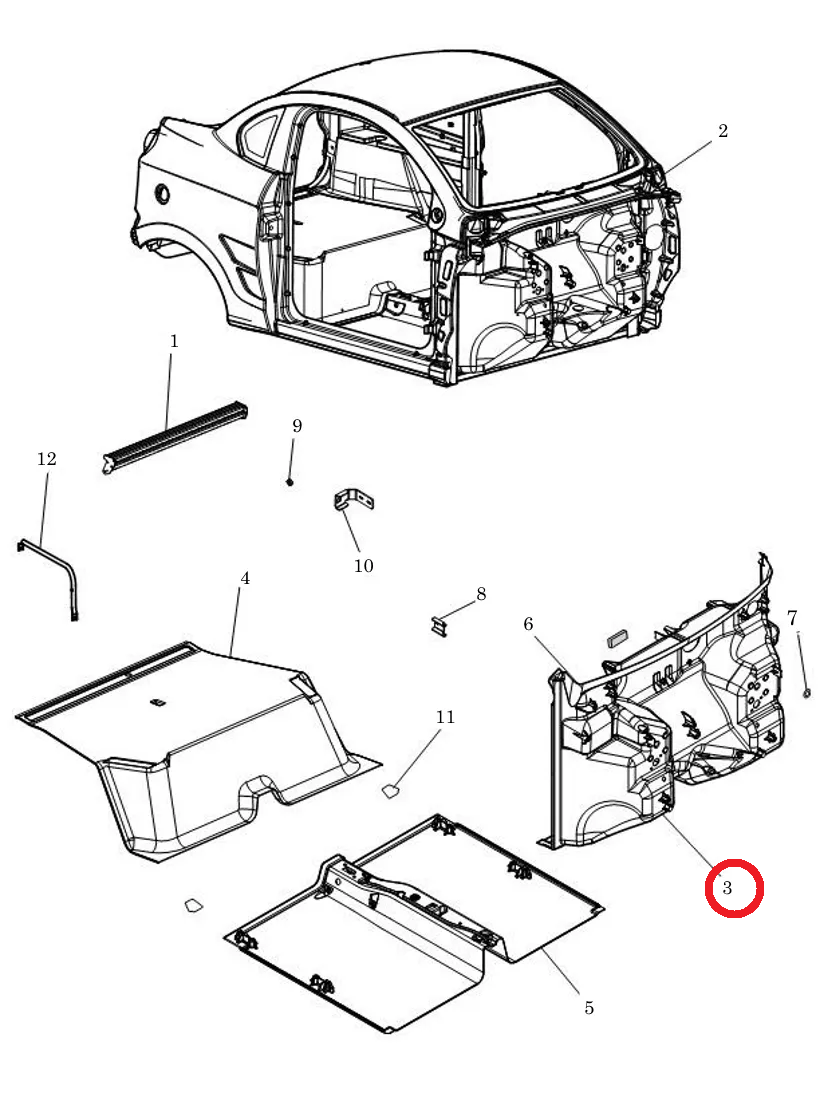 2
1
9
12
10
4
8
6
7
11
3
5