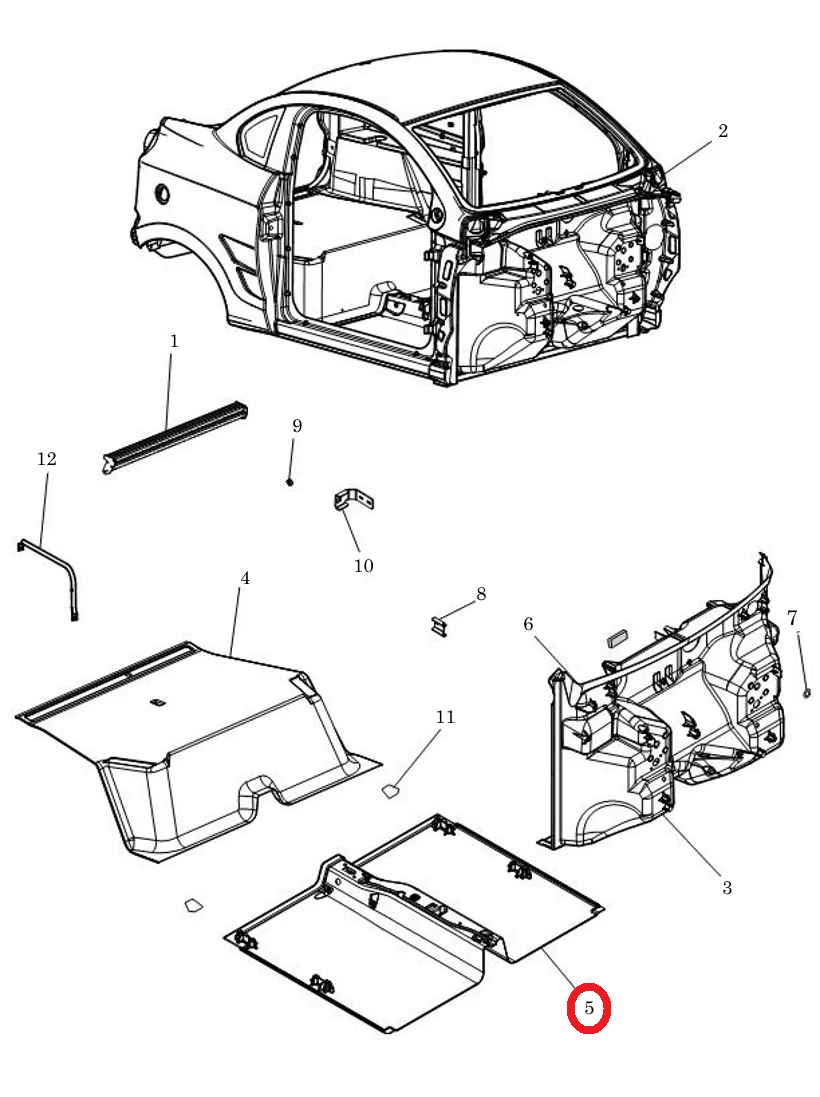 2
1
9
12
10
4
8
6
7
11
3
5