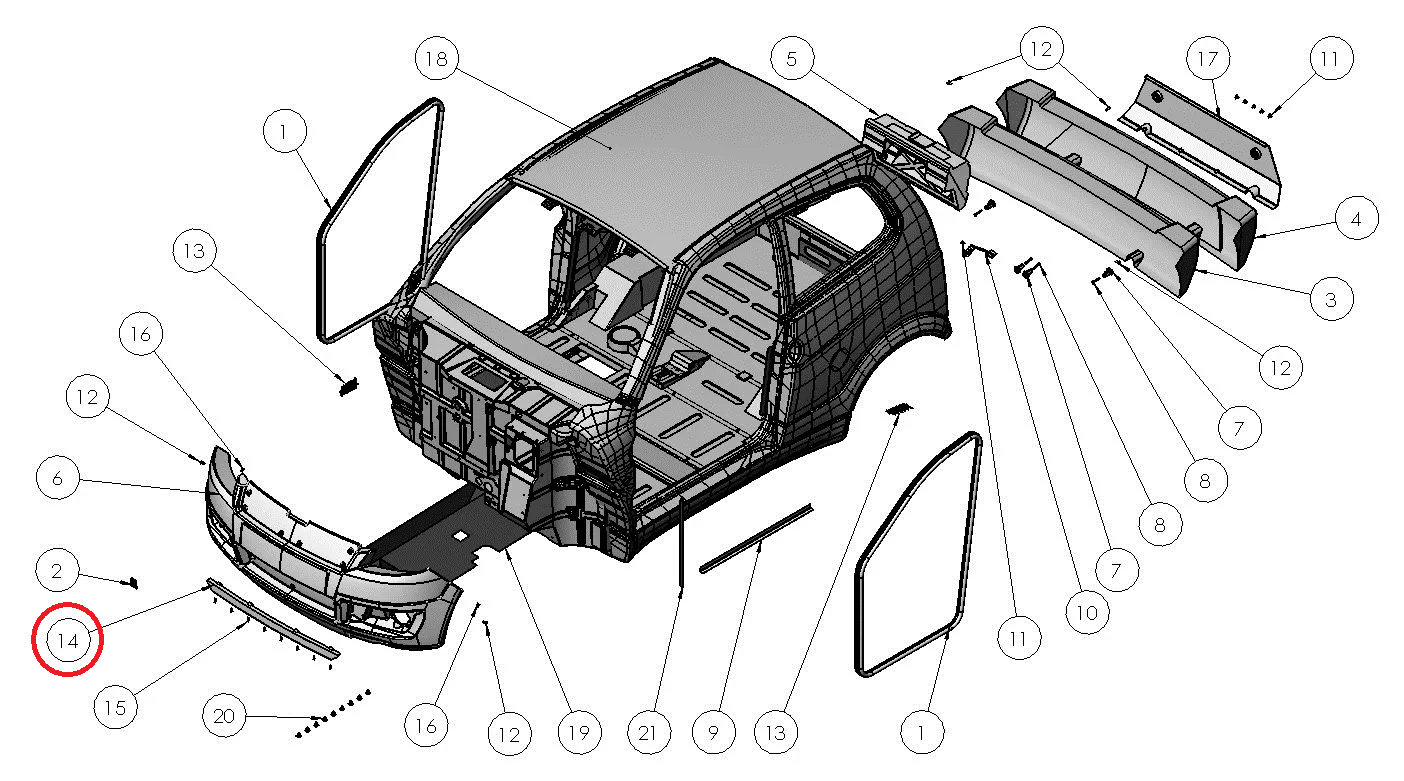 18
5
12
17
11
1
4
13
3
16
12
12
7
6
8
8
2
7
14
10
11
15
20
16
12
19
21
9
13
1