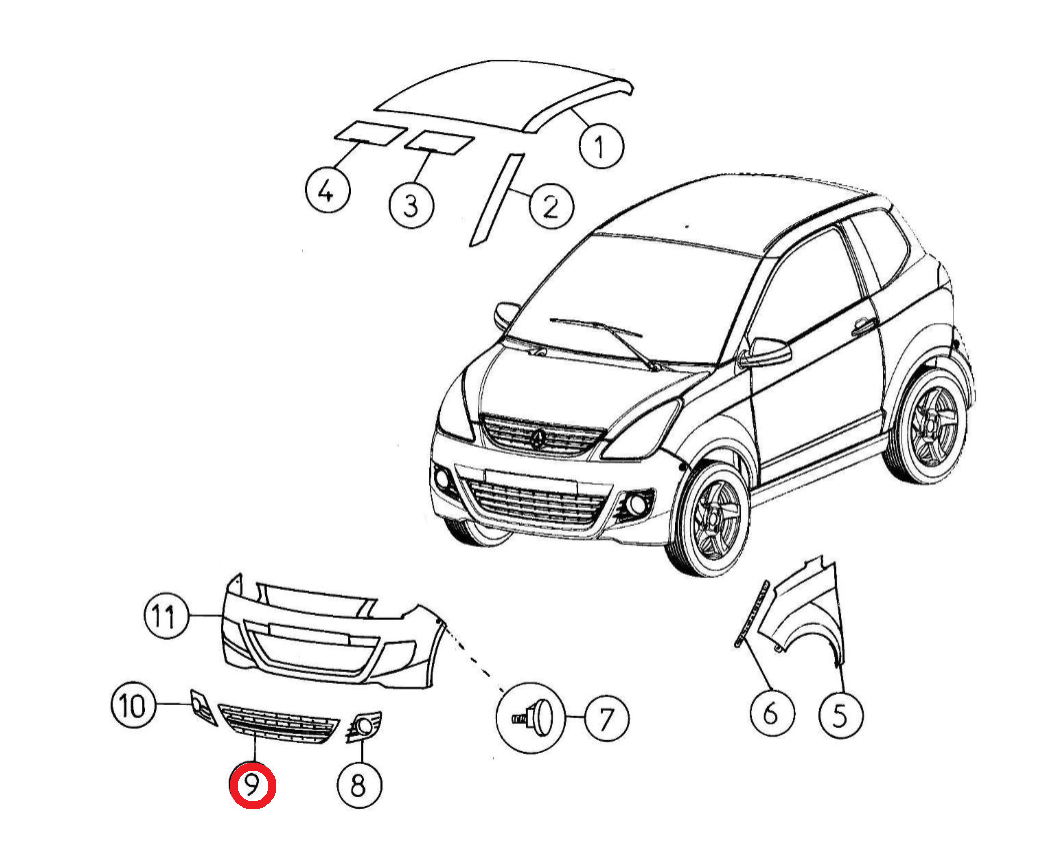 1
4
3
2
11
10
9
8
7
6
5