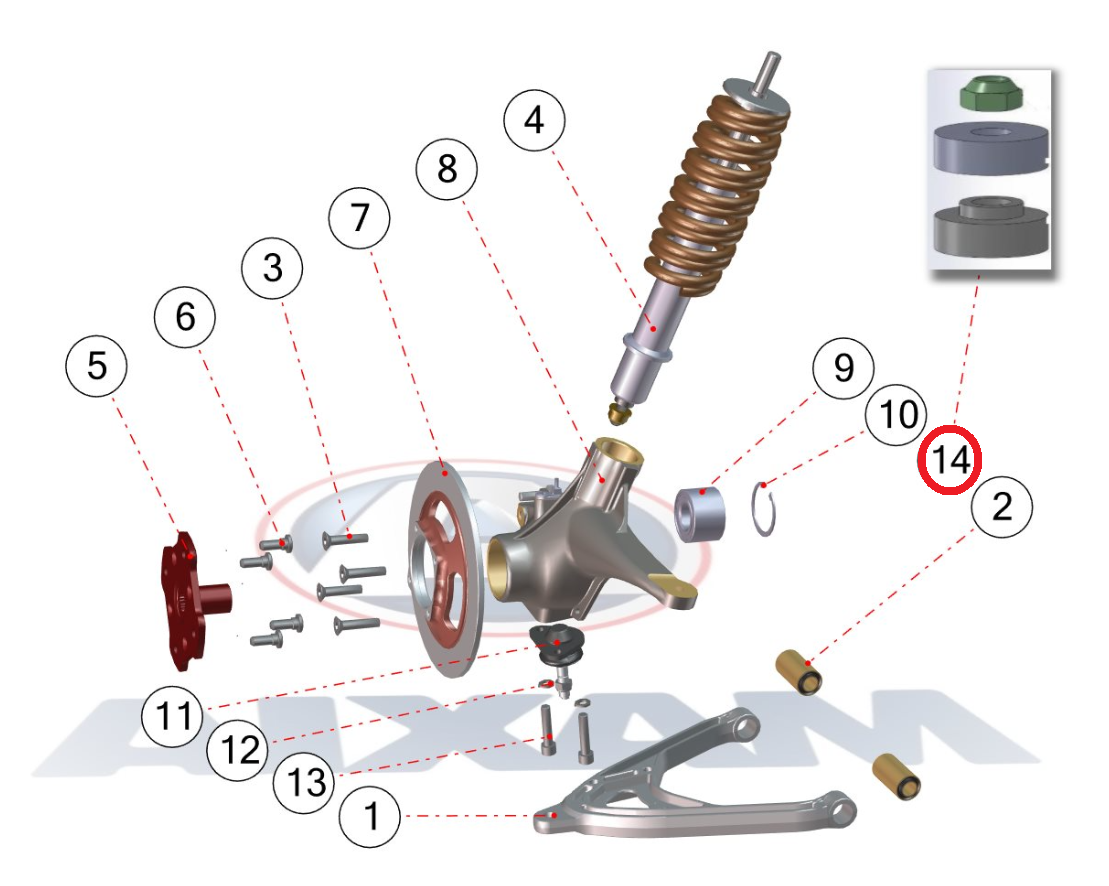 4
8
7
3
6
5
9
10
14
2
11
12
13
1
AIXAM