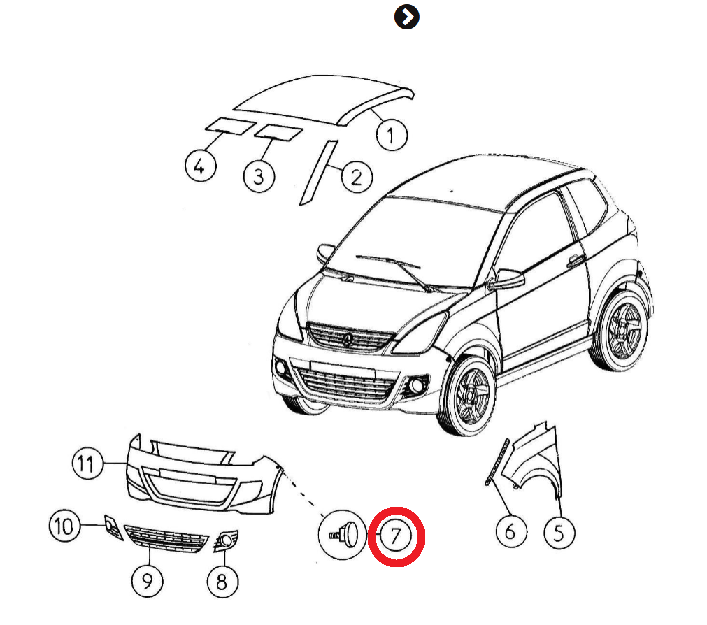 1
4
3
2
11
10
9
8
7
6
5