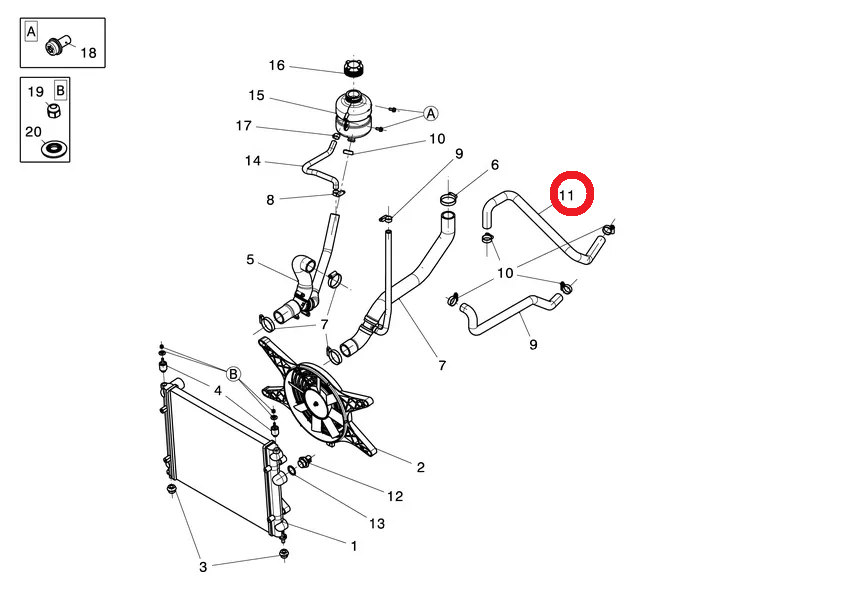 A
18
19 B
20
16
15
A
17
10
14
9
6
11
8
5
10
7
9
7
B
4
2
12
13
1
3