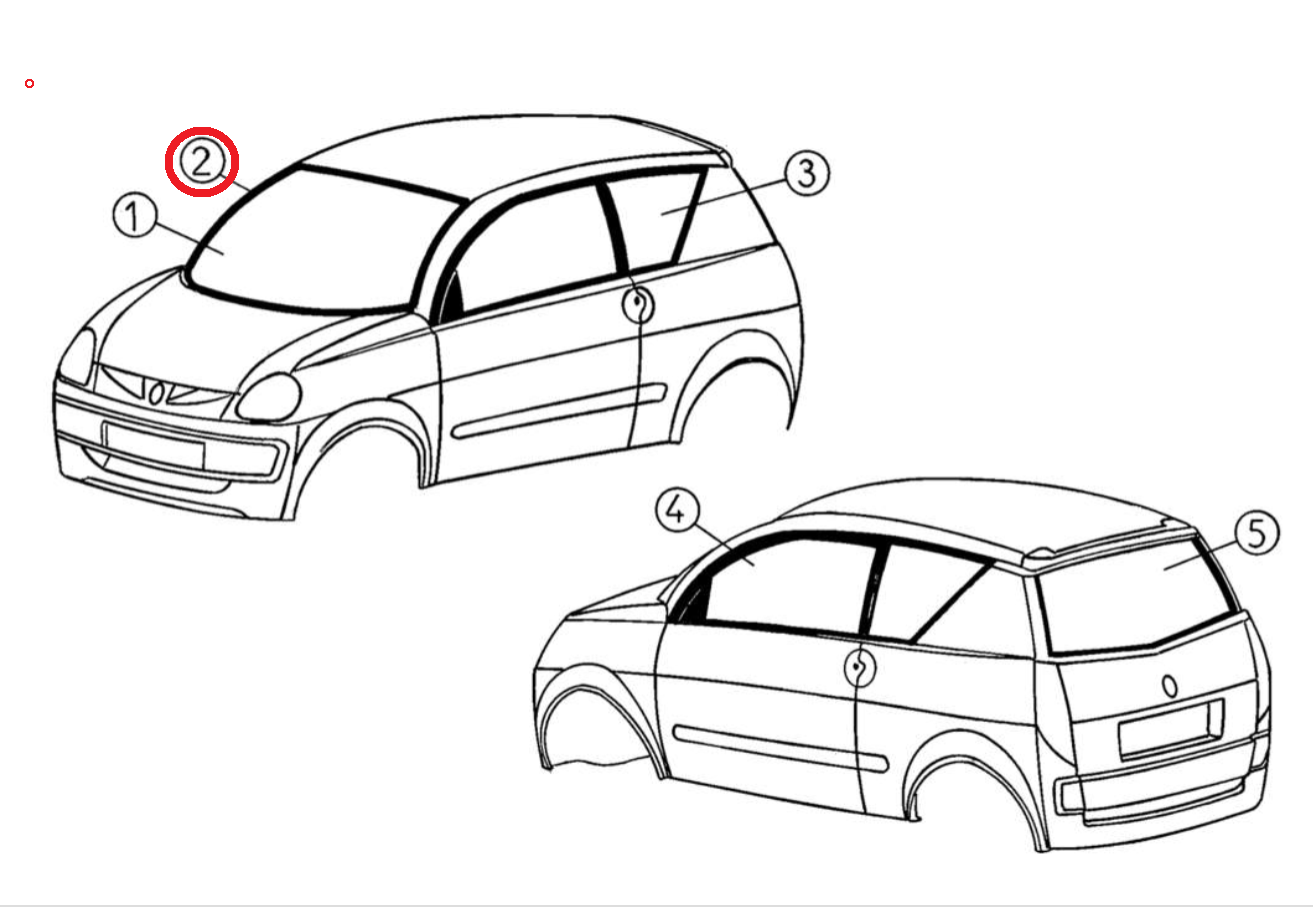 2
1
3
4
5