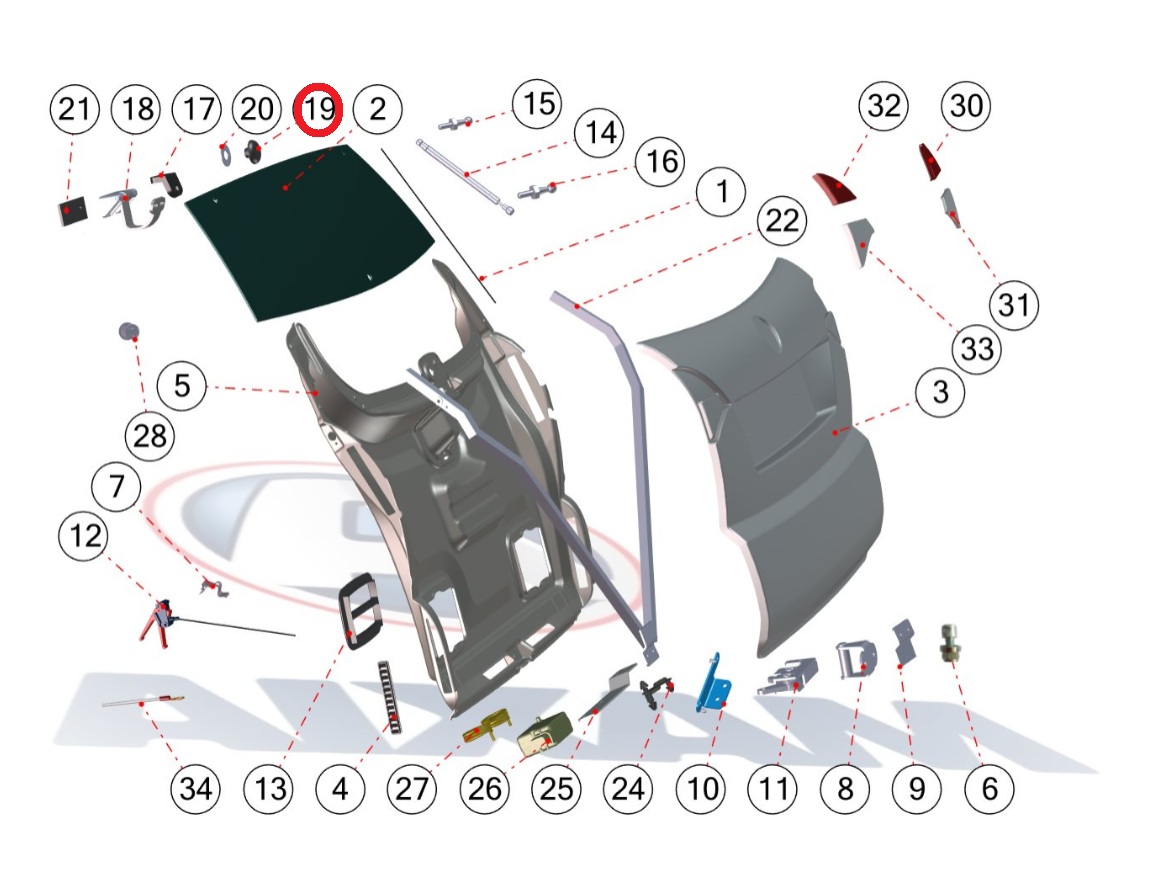 21 18 17 20 19 2
15
14
16
1
22
32 30
31
33
3
5
28
7
12
34 13 4 27 26 25 24 10 11 8 9 6