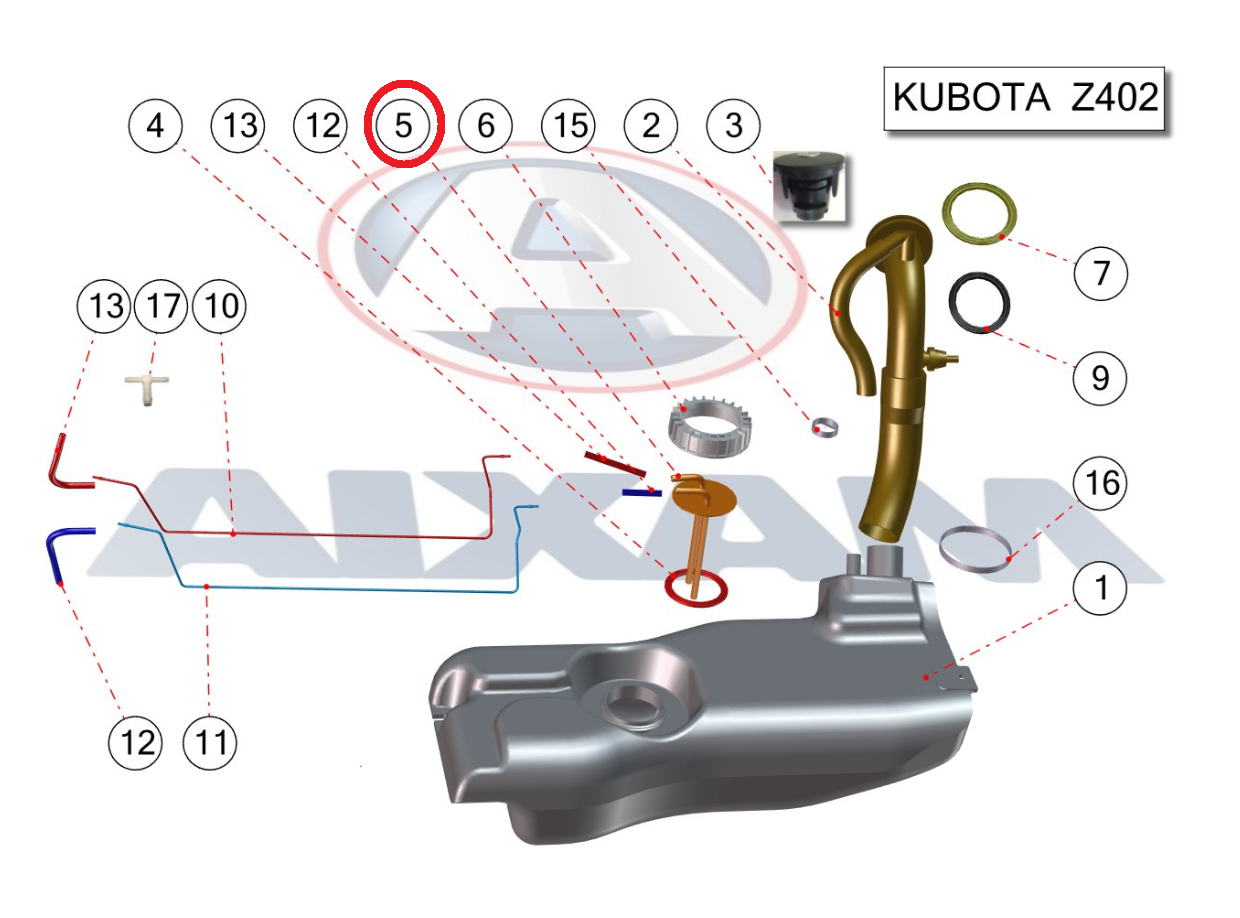 KUBOTA Z402

4 13 12 5 6 15 2 3

7

9

13 17 10

16

1

12 11

AIXAM