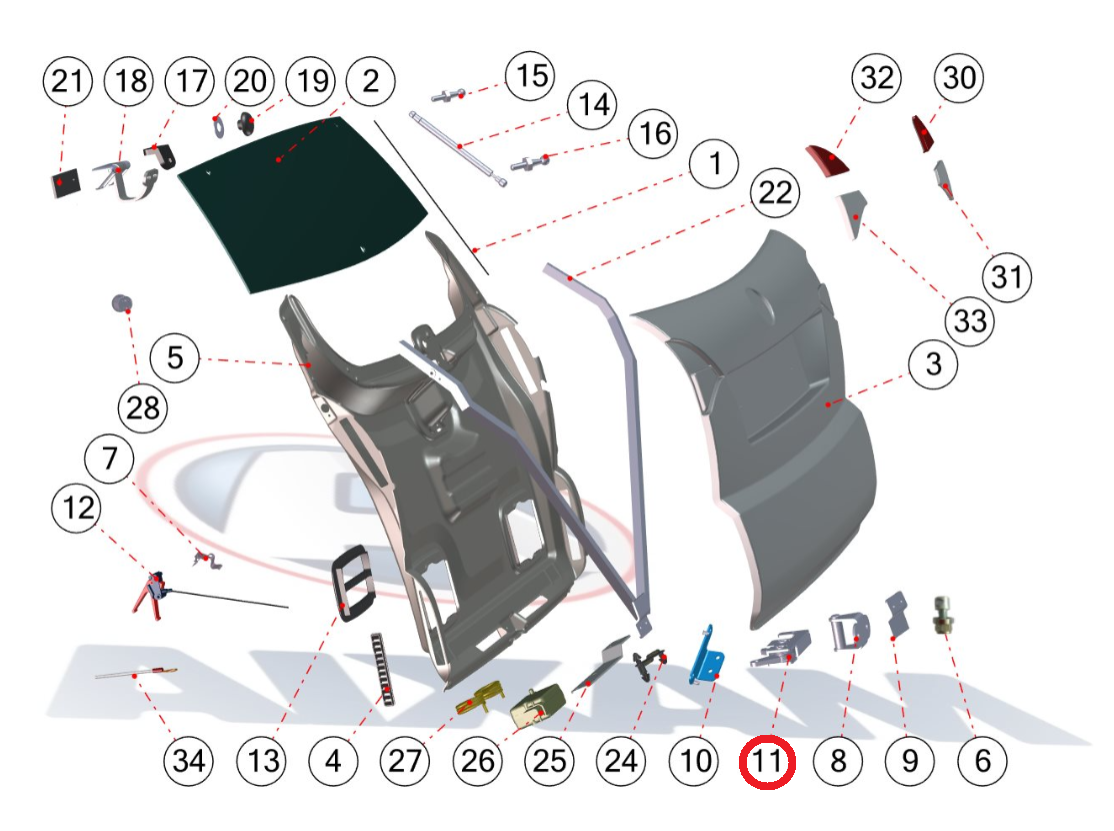 21 18 17 20 19 2
15
14
16
1
22
32 30
31
33
3
5
28
7
12
34 13 4 27 26 25 24 10 11 8 9 6