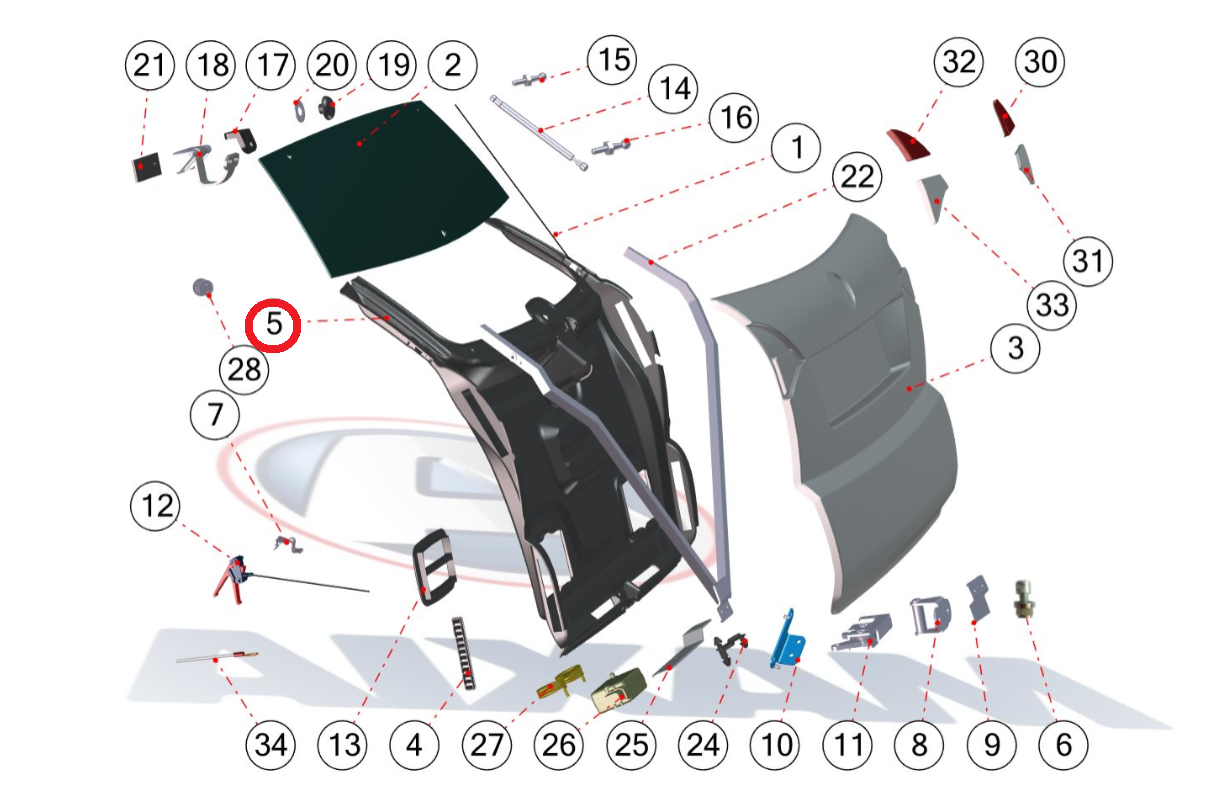 21 18 17 20 19 2 15 14 16 1 22 32 30 31 33 3 5 28 7 12 34 13 4 27 26 25 24 10 11 8 9 6