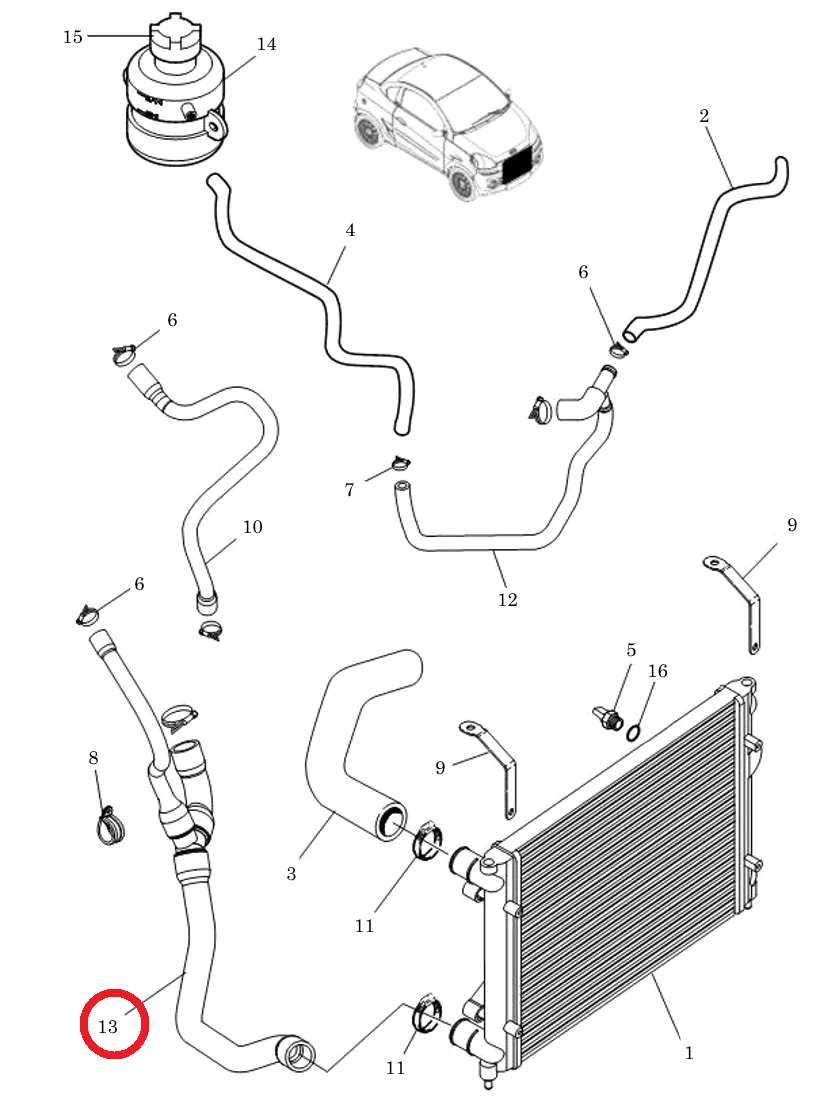 15
14
2
4
6
6
7
10
12
9
6
5
16
8
9
3
11
13
11
1