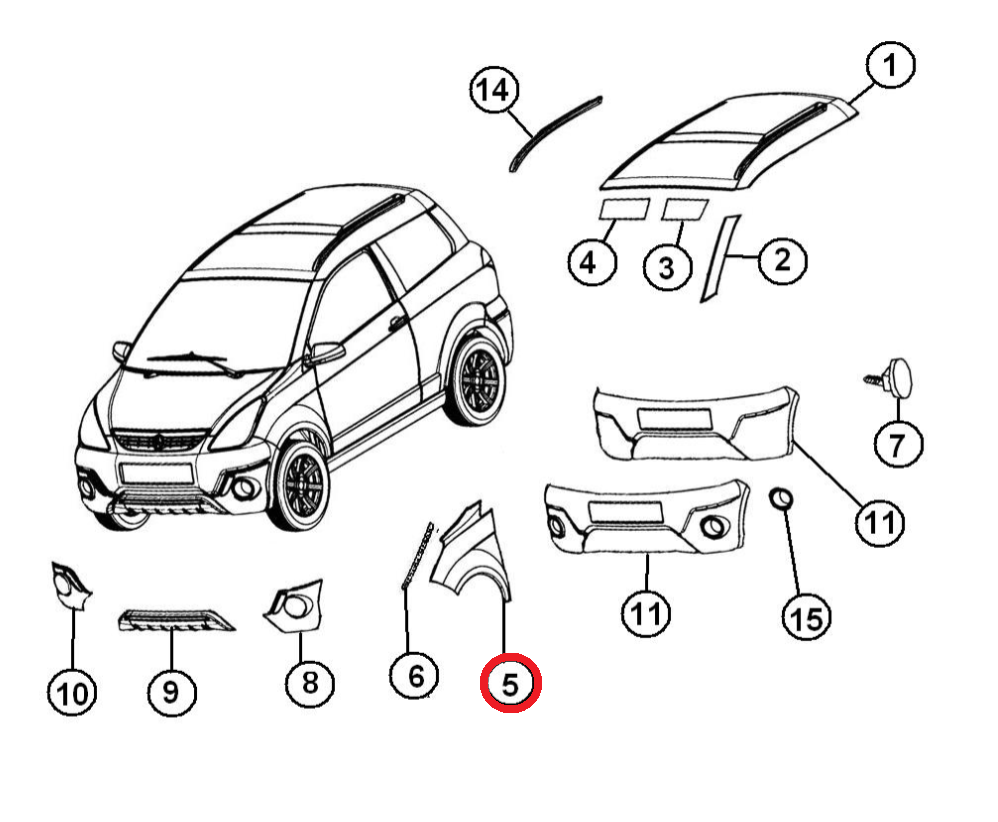 14
1
4
3
2
7
11
11
15
10
9
8
6
5