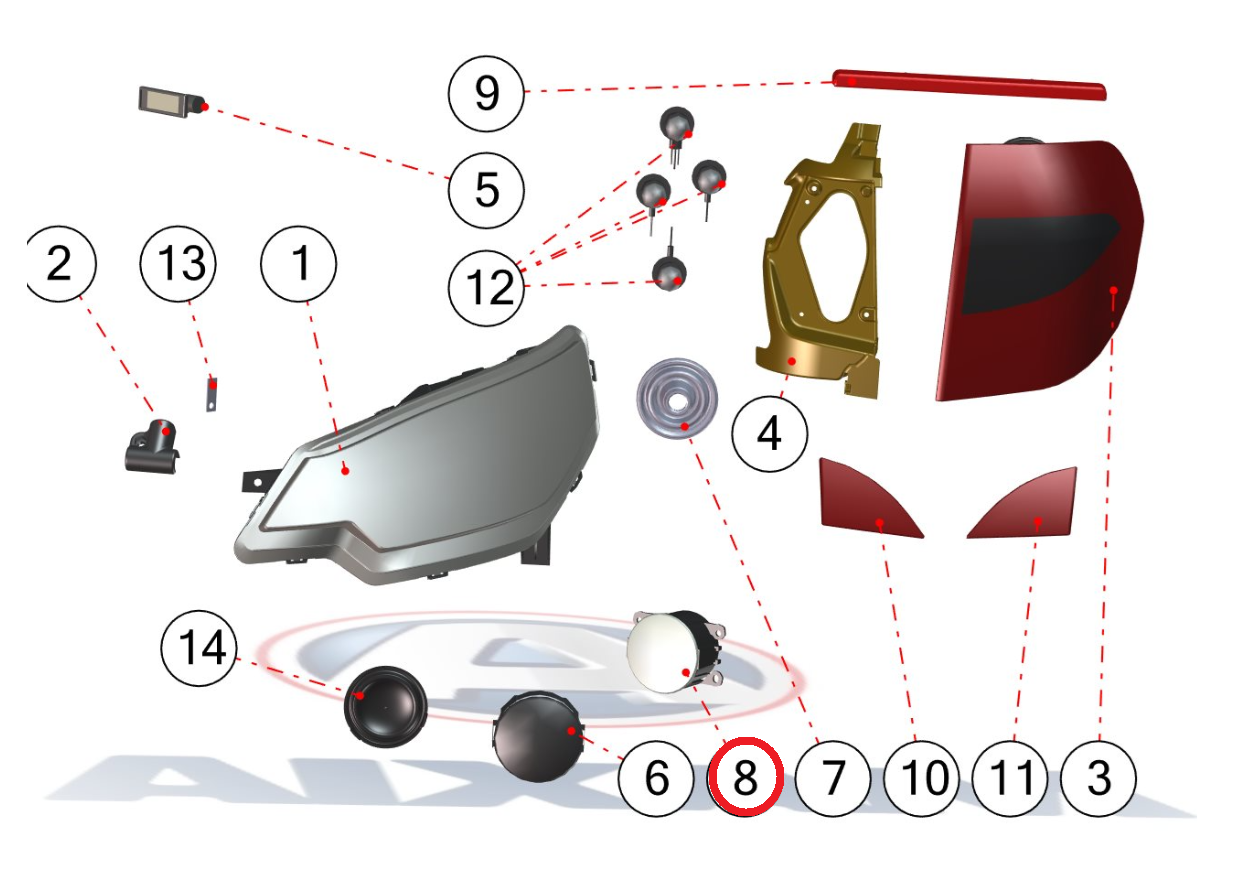 9
5
2
13
1
12
4
14
6
8
7
10
11
3