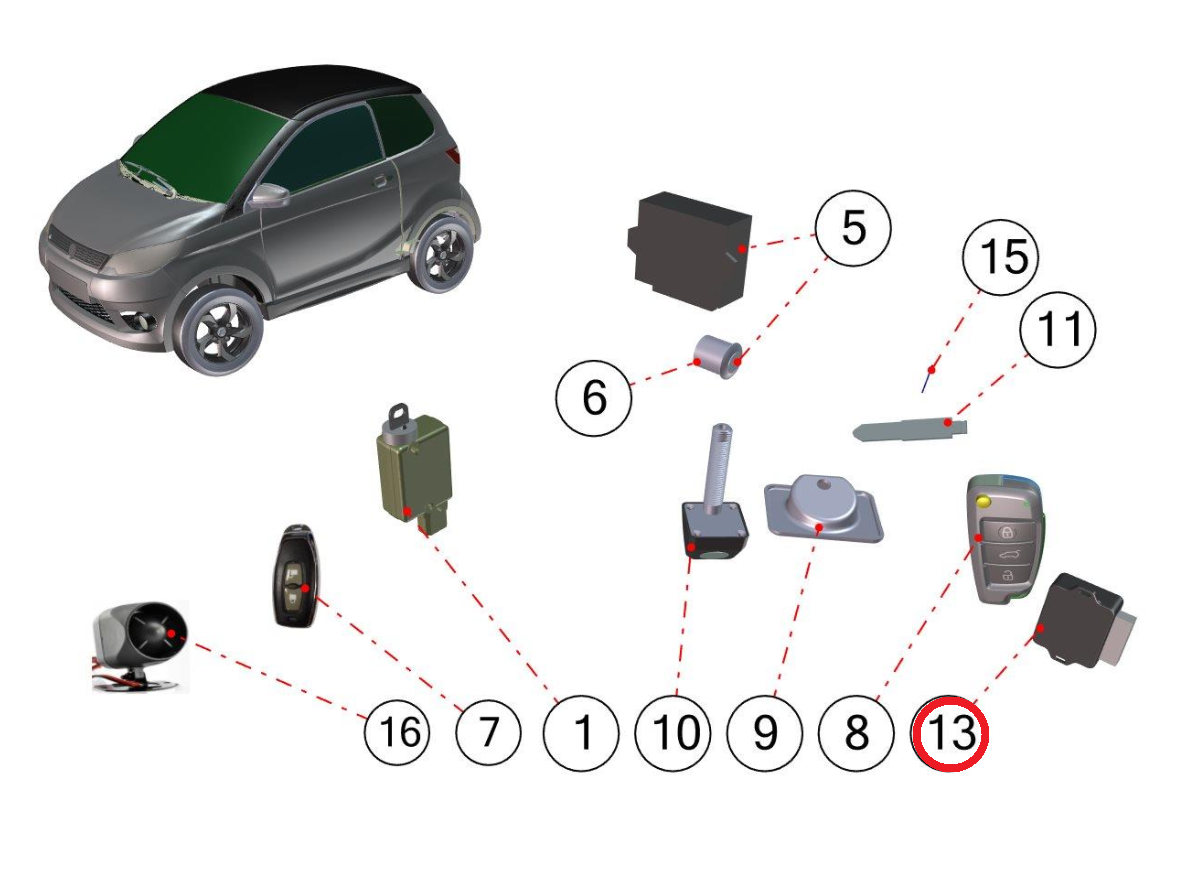 5
15
11
6
16
7
1
10
9
8
13