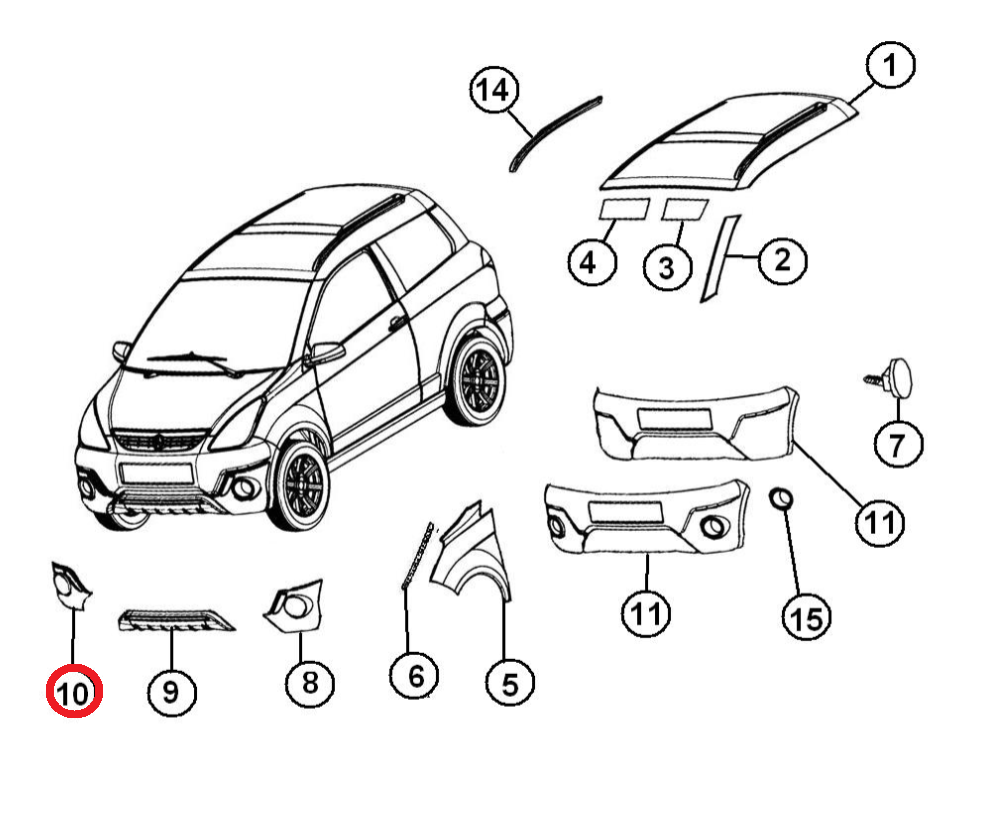 14
1
4
3
2
7
11
11
15
10
9
8
6
5