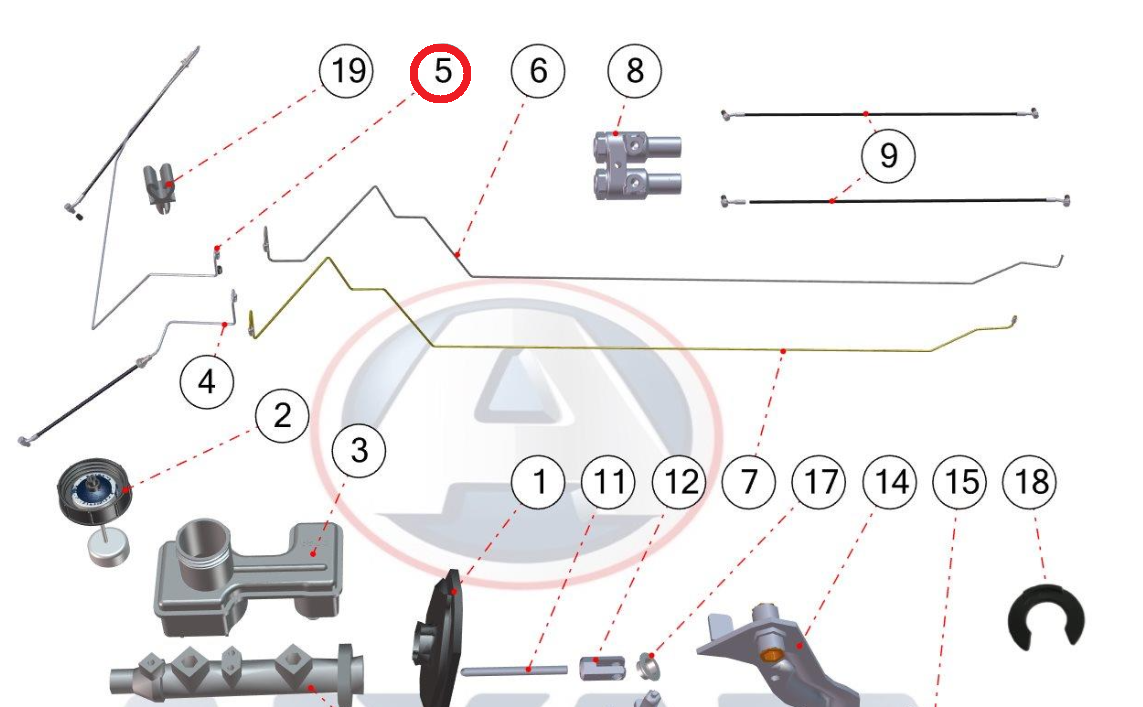 19
5
6
8
9
4
2
3
1
11
12
7
17
14
15
18