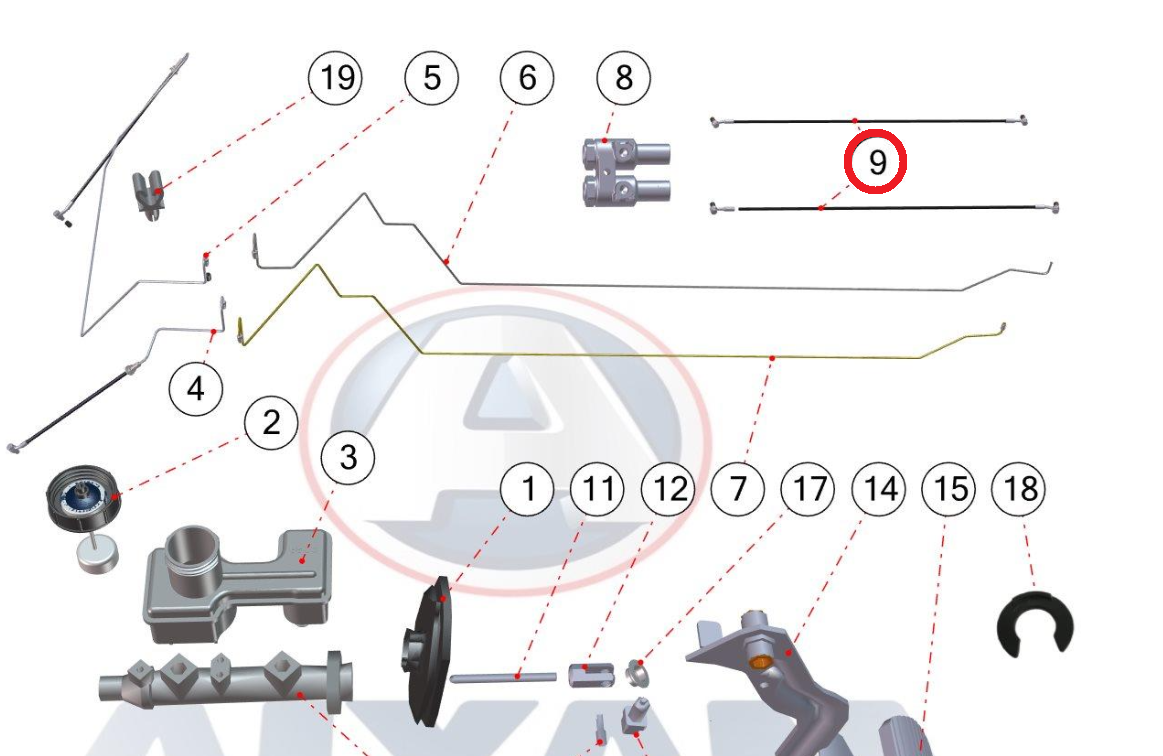 19
5
6
8
9
4
2
3
1
11
12
7
17
14
15
18