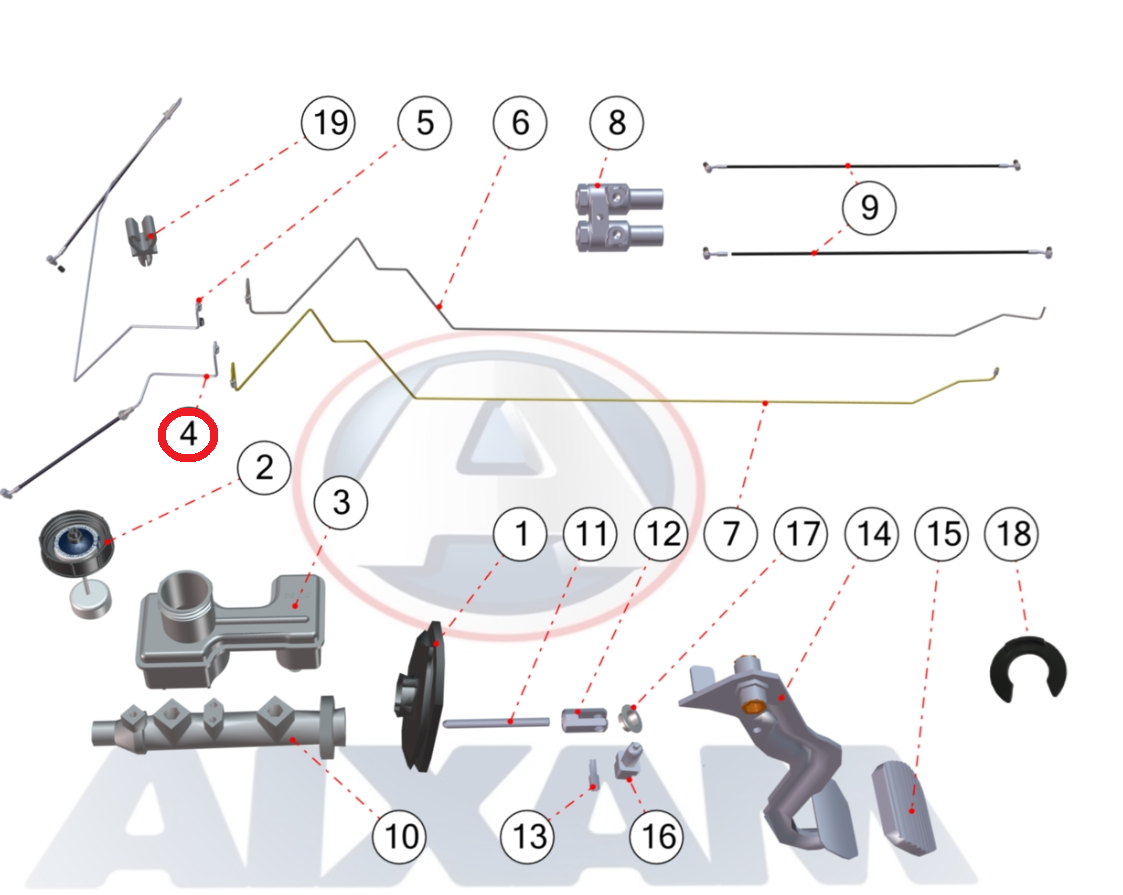 19
5
6
8
9
4
2
3
1
11
12
7
17
14
15
18
10
13
16
AIXAM