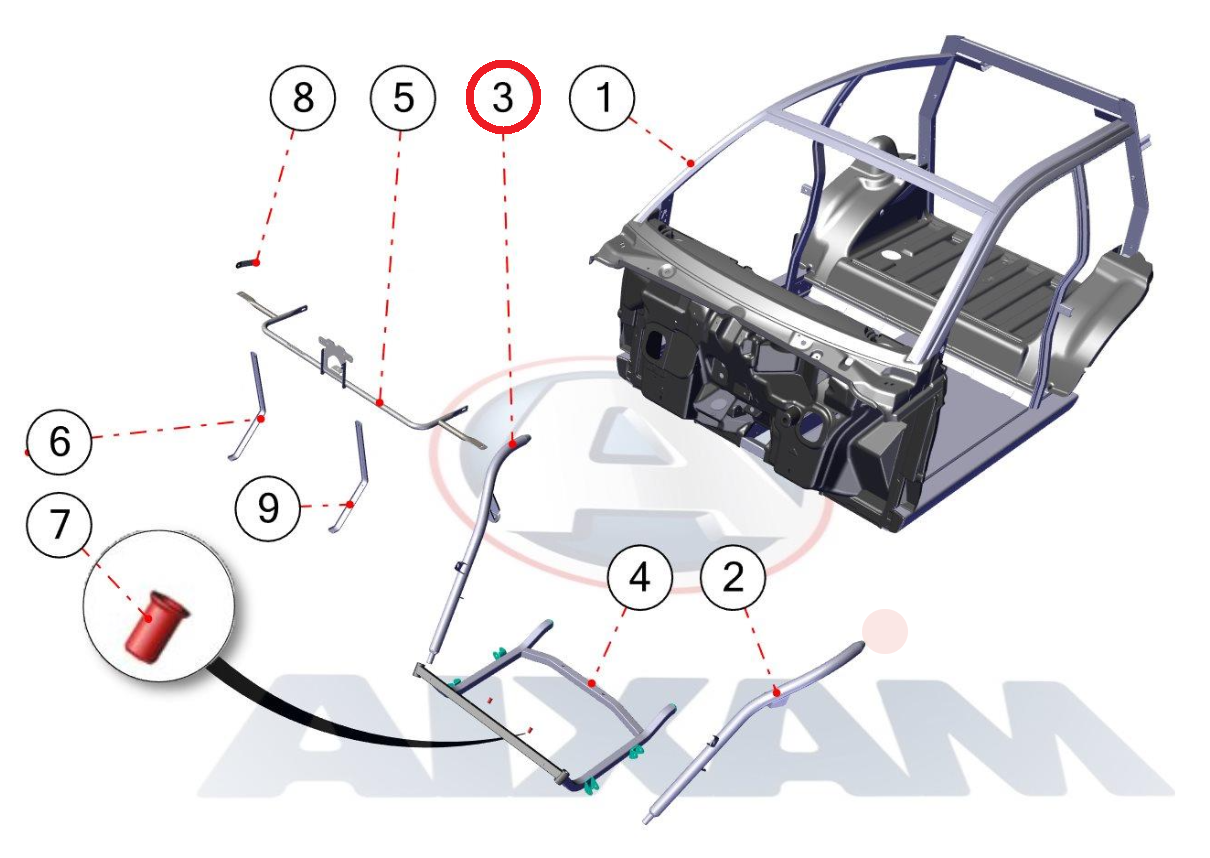 8
5
3
1
6
9
7
4
2
AIXAM