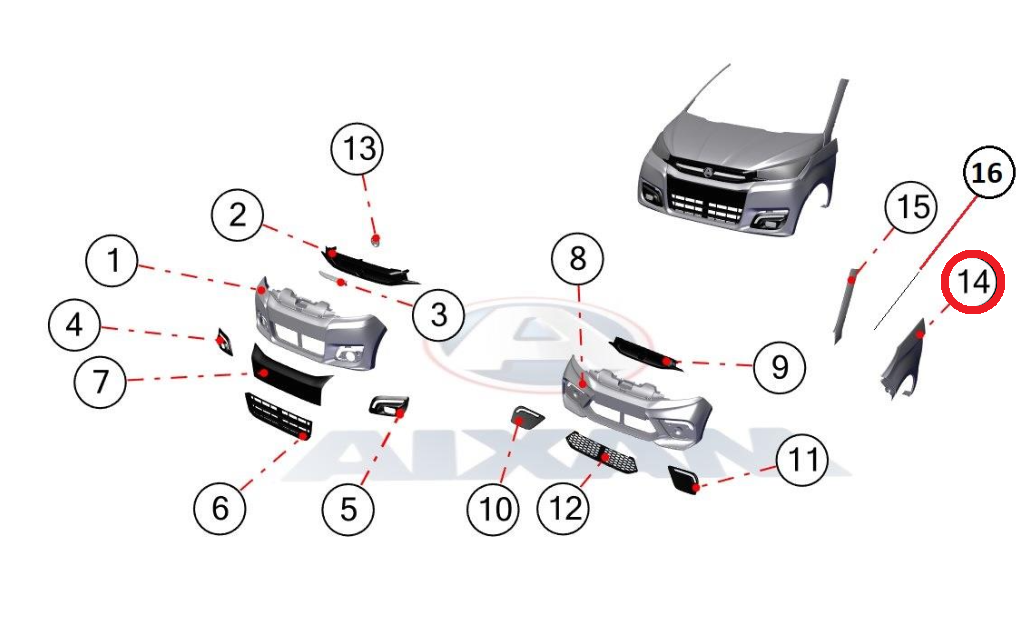 13
2
1
3
4
7
6
5
8
9
10
12
11
15
16
14
AIXAM