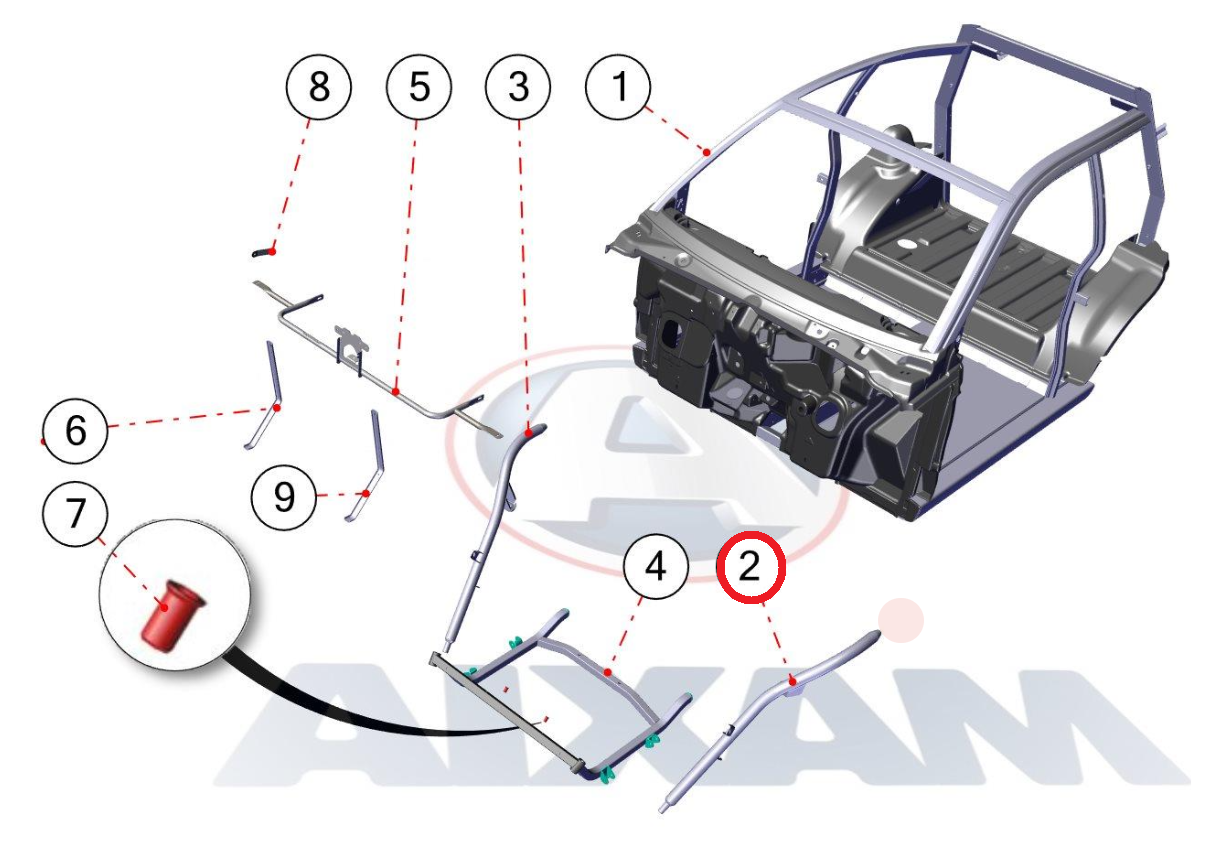 8
5
3
1
6
9
7
4
2
AIXAM