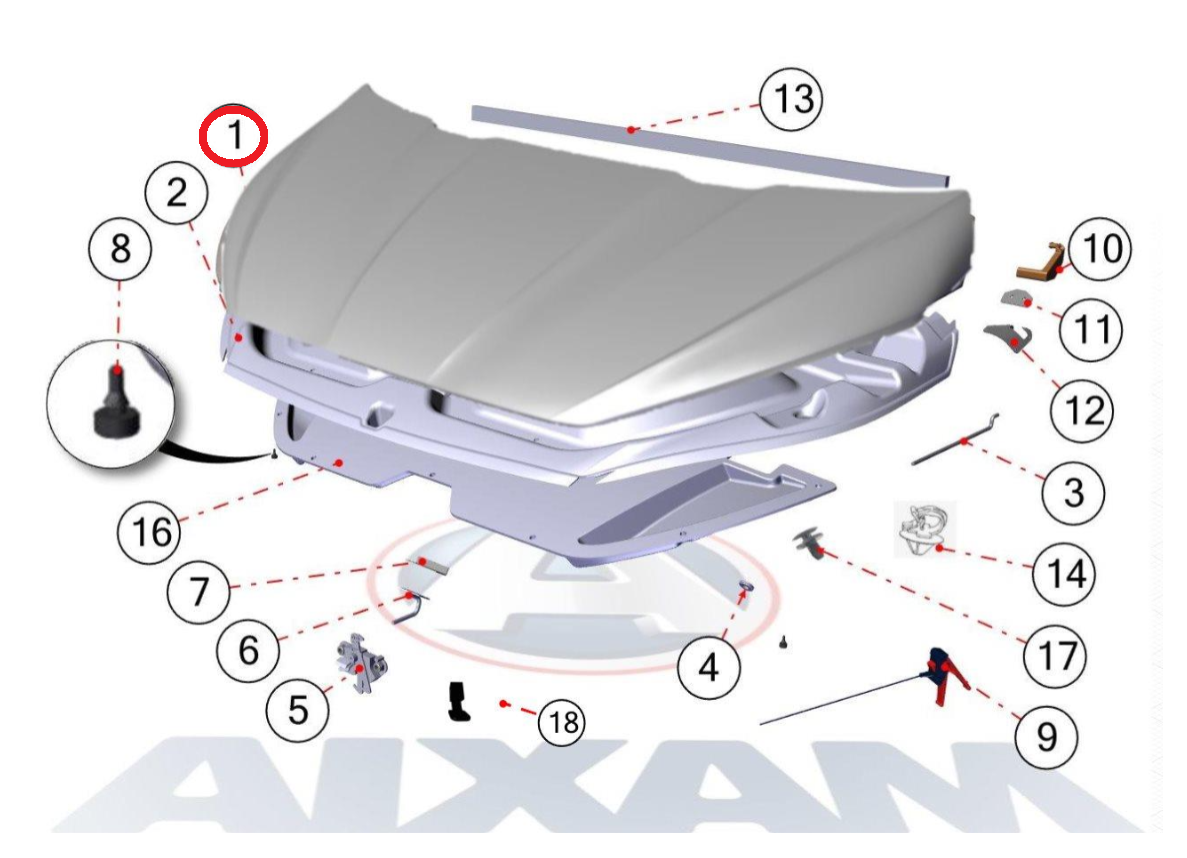 13
1
2
8
10
11
12
3
16
14
7
6
17
4
5
18
9
AIXAM