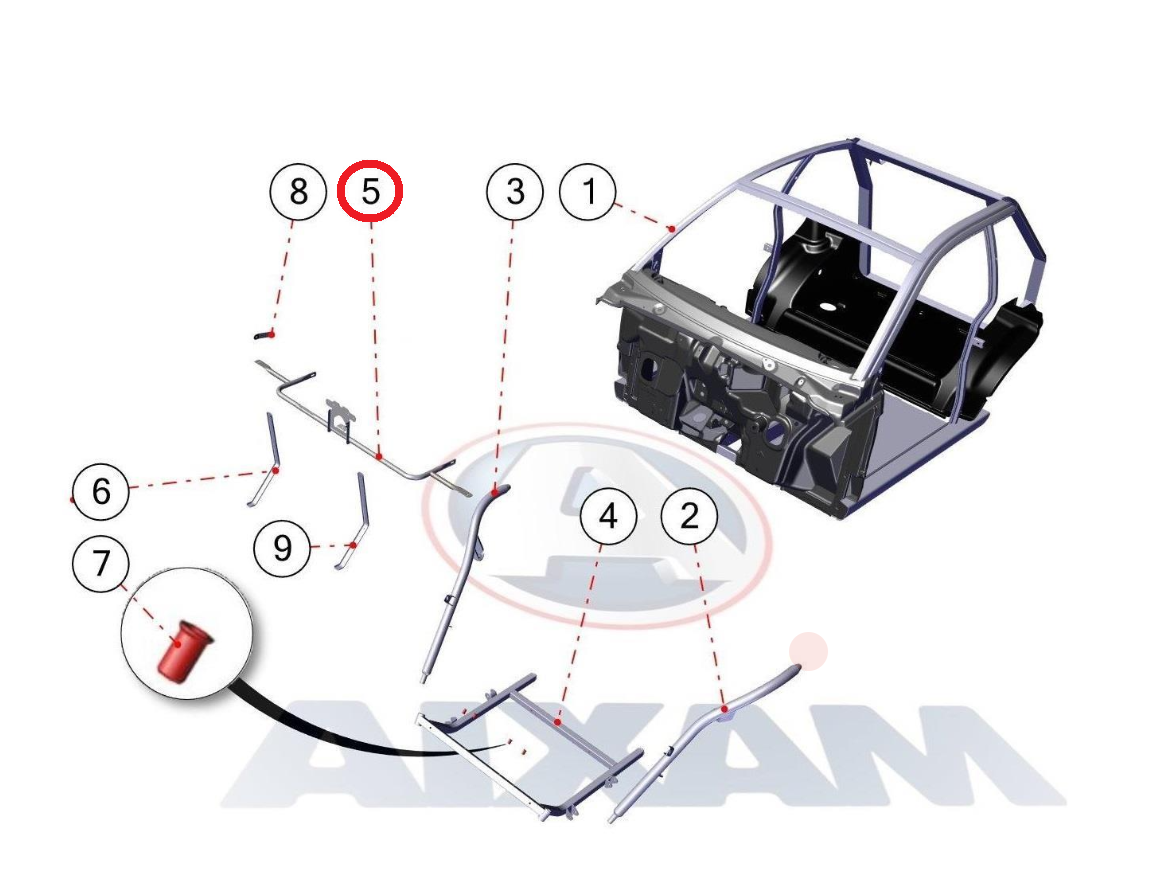 8
5
3
1
6
9
4
2
7
AIXAM