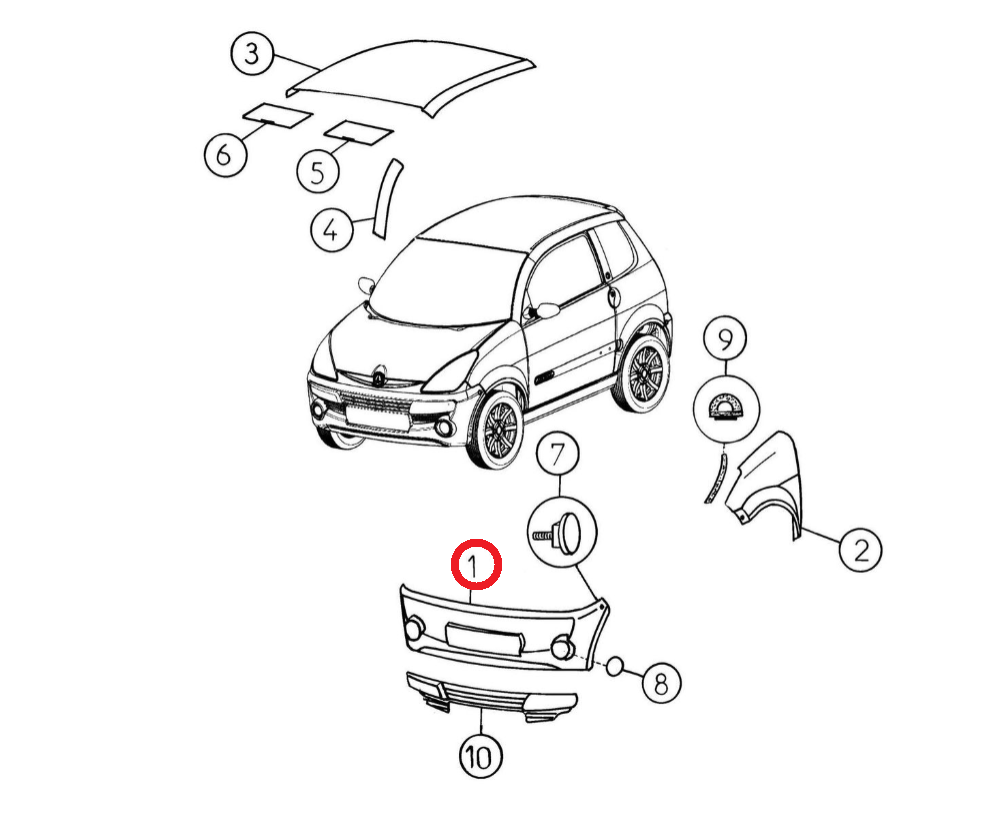 3
6
5
4
9
7
2
1
8
10