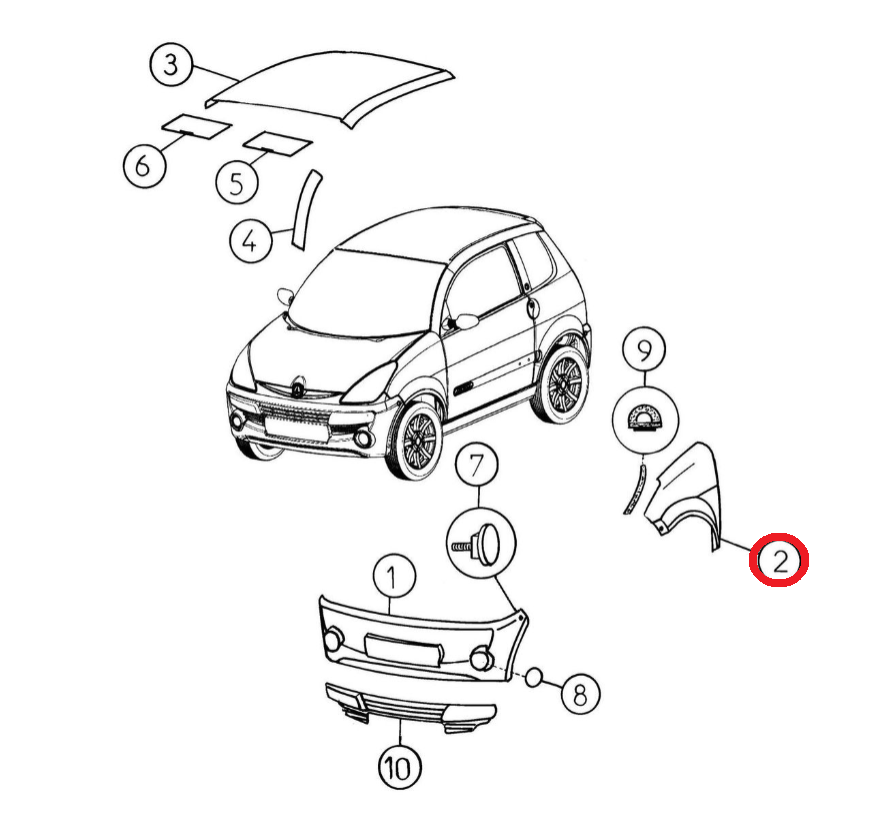 3
6
5
4
9
7
2
1
8
10