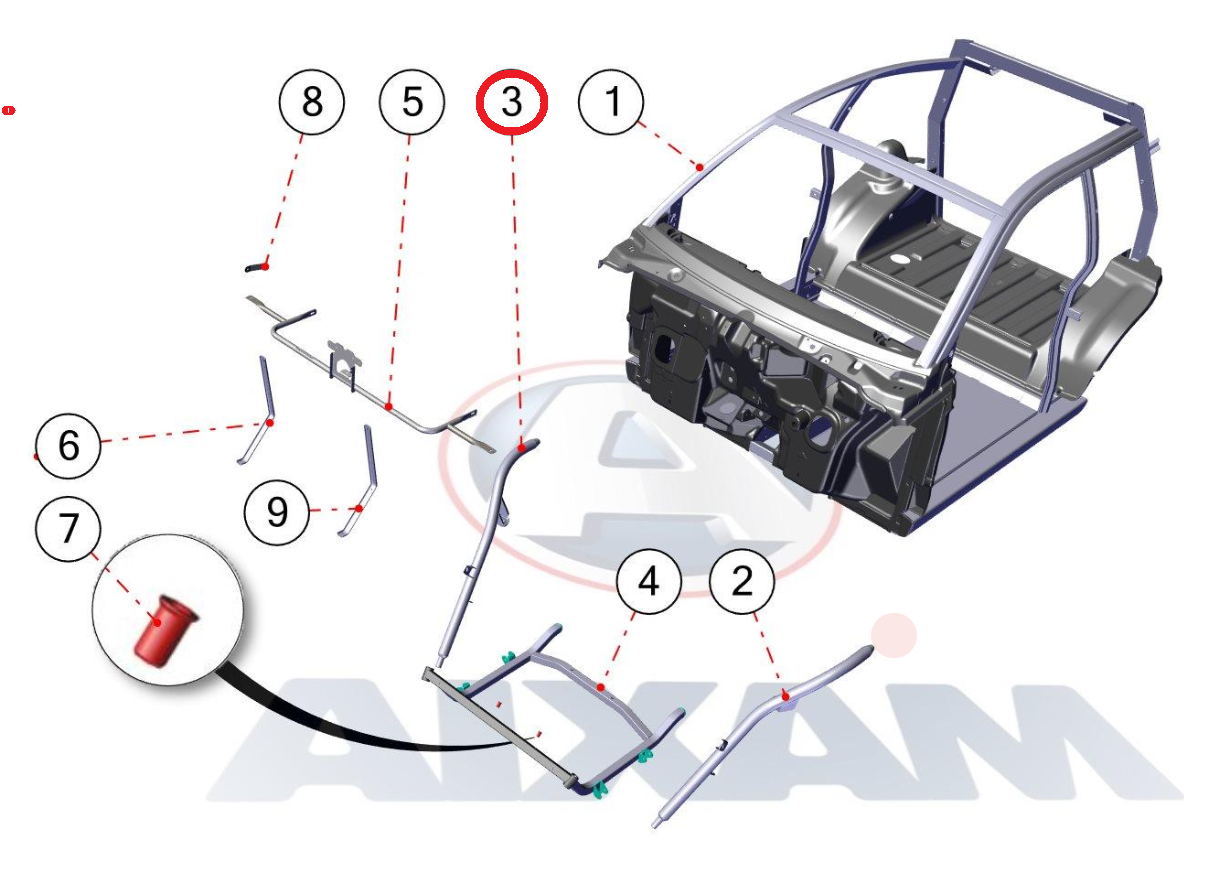 8
5
3
1
6
9
7
4
2
AIXAM