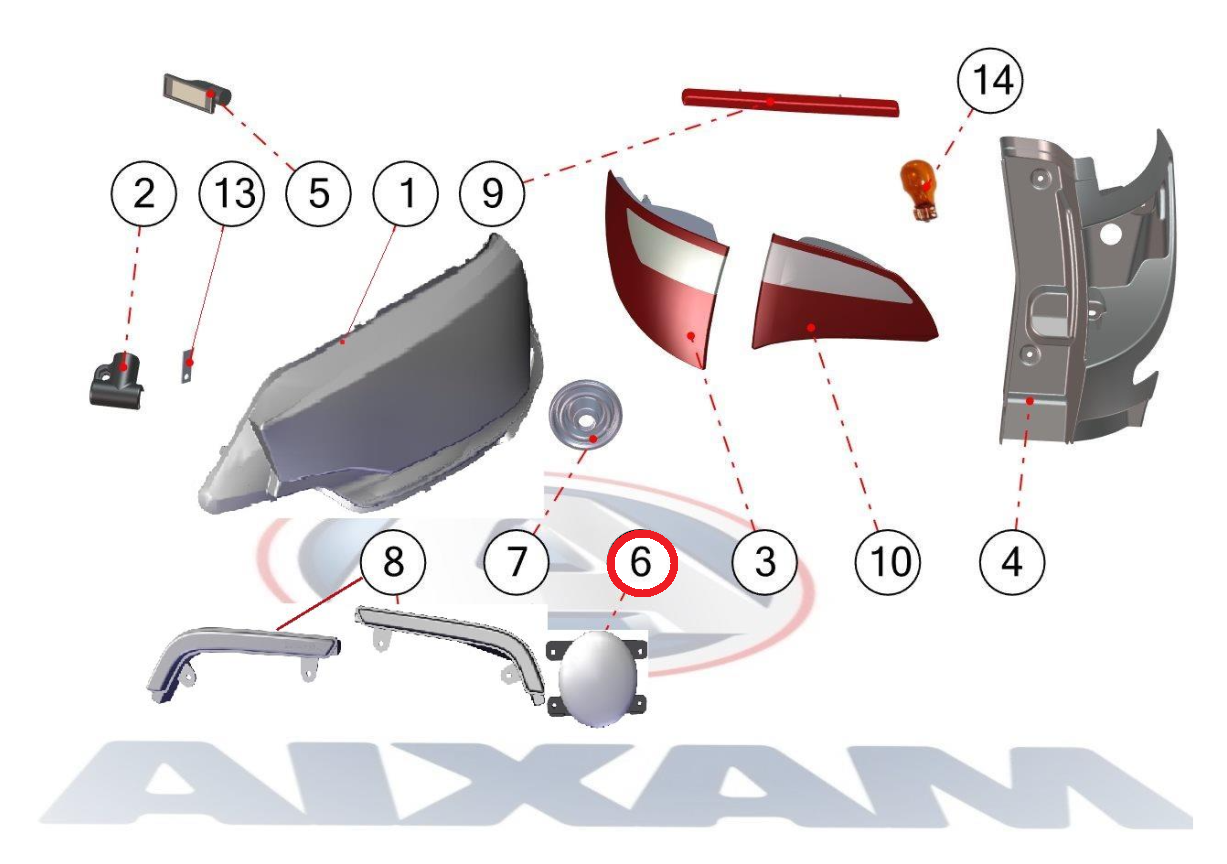 14
2
13
5
1
9
8
7
6
3
10
4
AIXAM