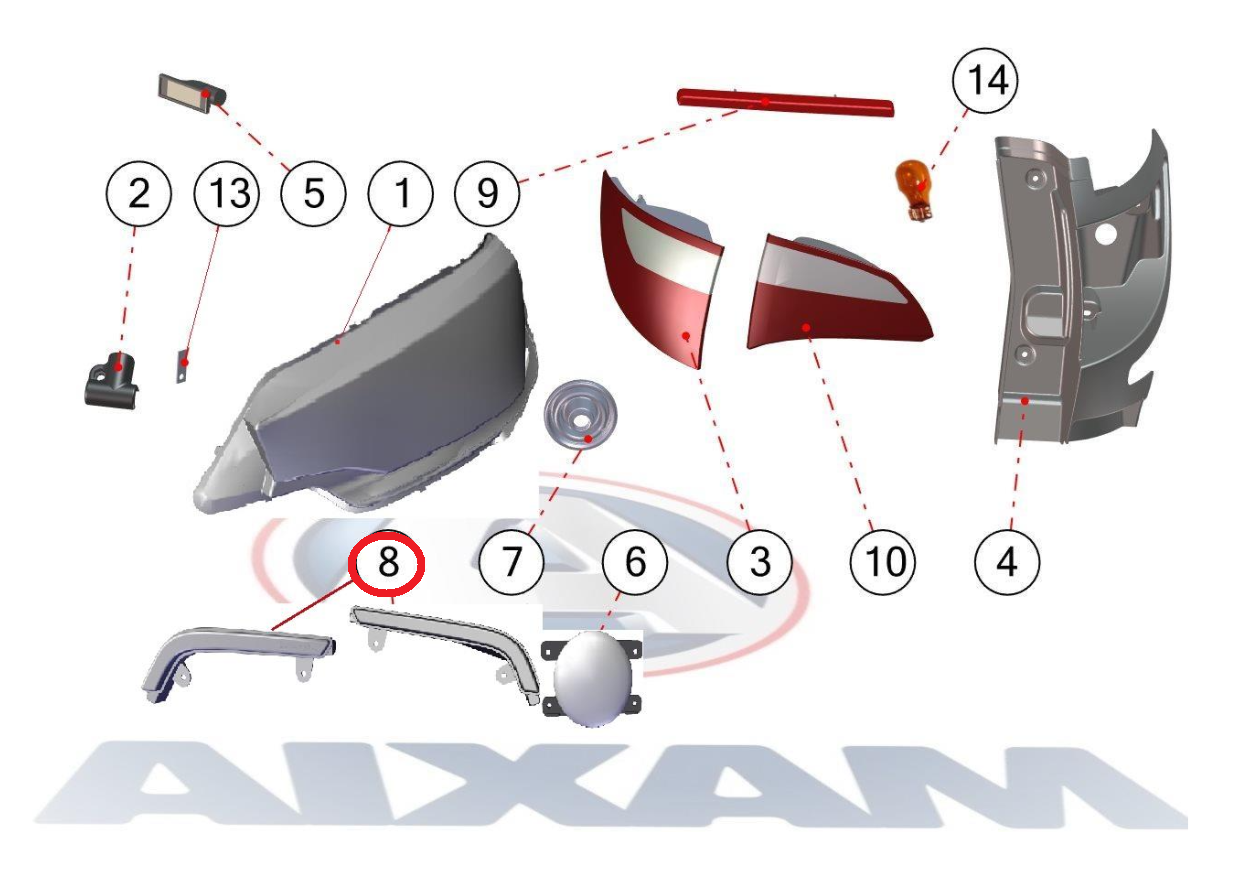 14
2
13
5
1
9
8
7
6
3
10
4
AIXAM