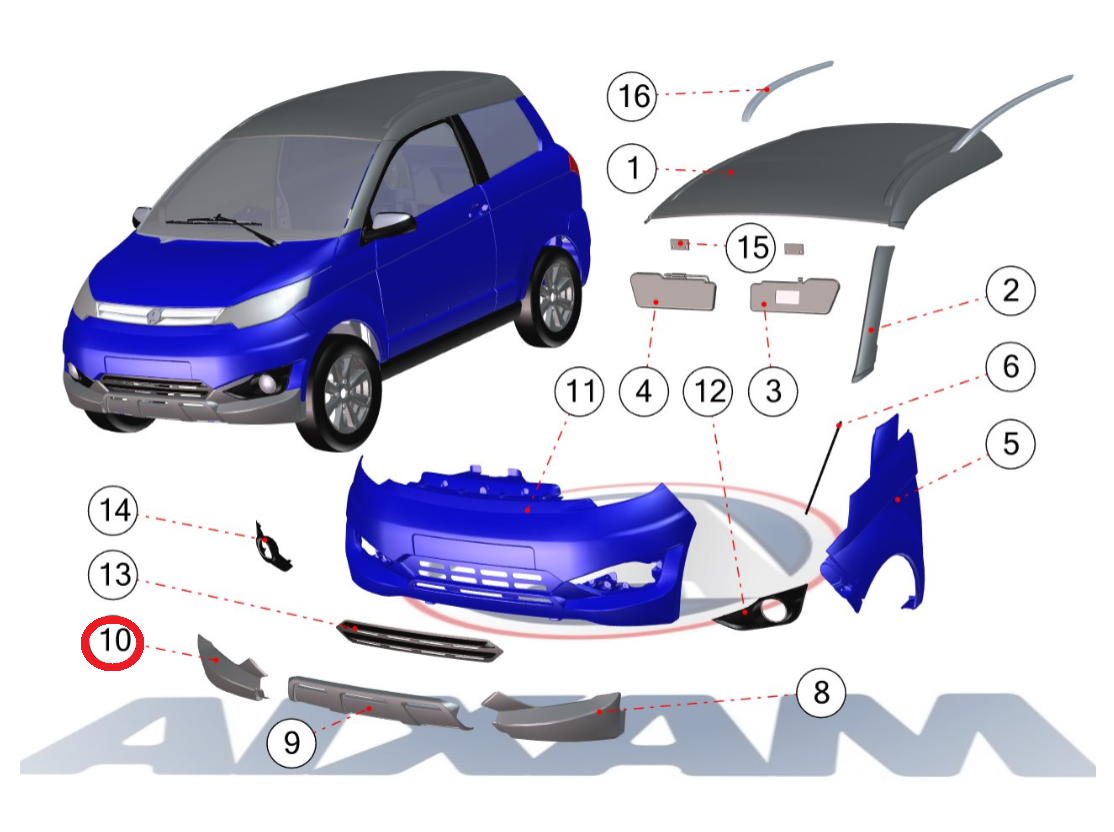 16
1
15
2
4
3
11
12
6
5
14
13
10
9
8
AIXAM