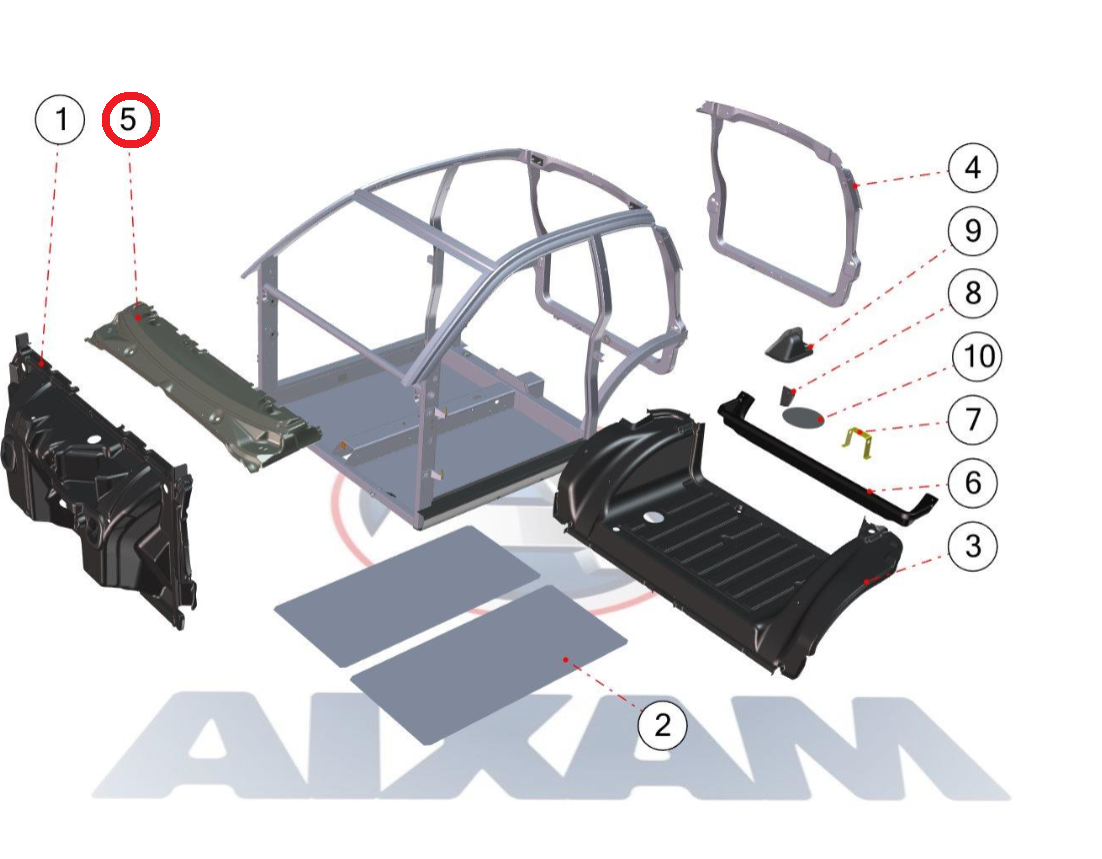 1
5
4
9
8
10
7
6
3
2
AIXAM