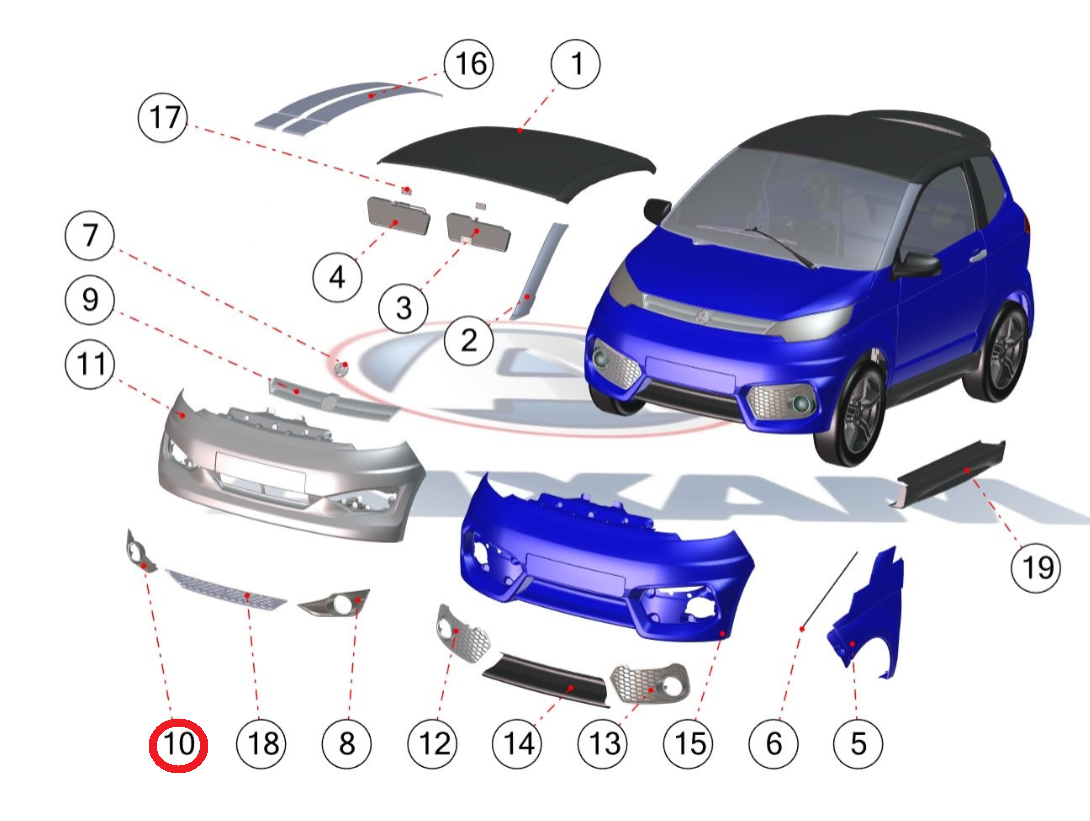 16
1
17
7
4
3
9
2
11
19
10
18
8
12
14
13
15
6
5