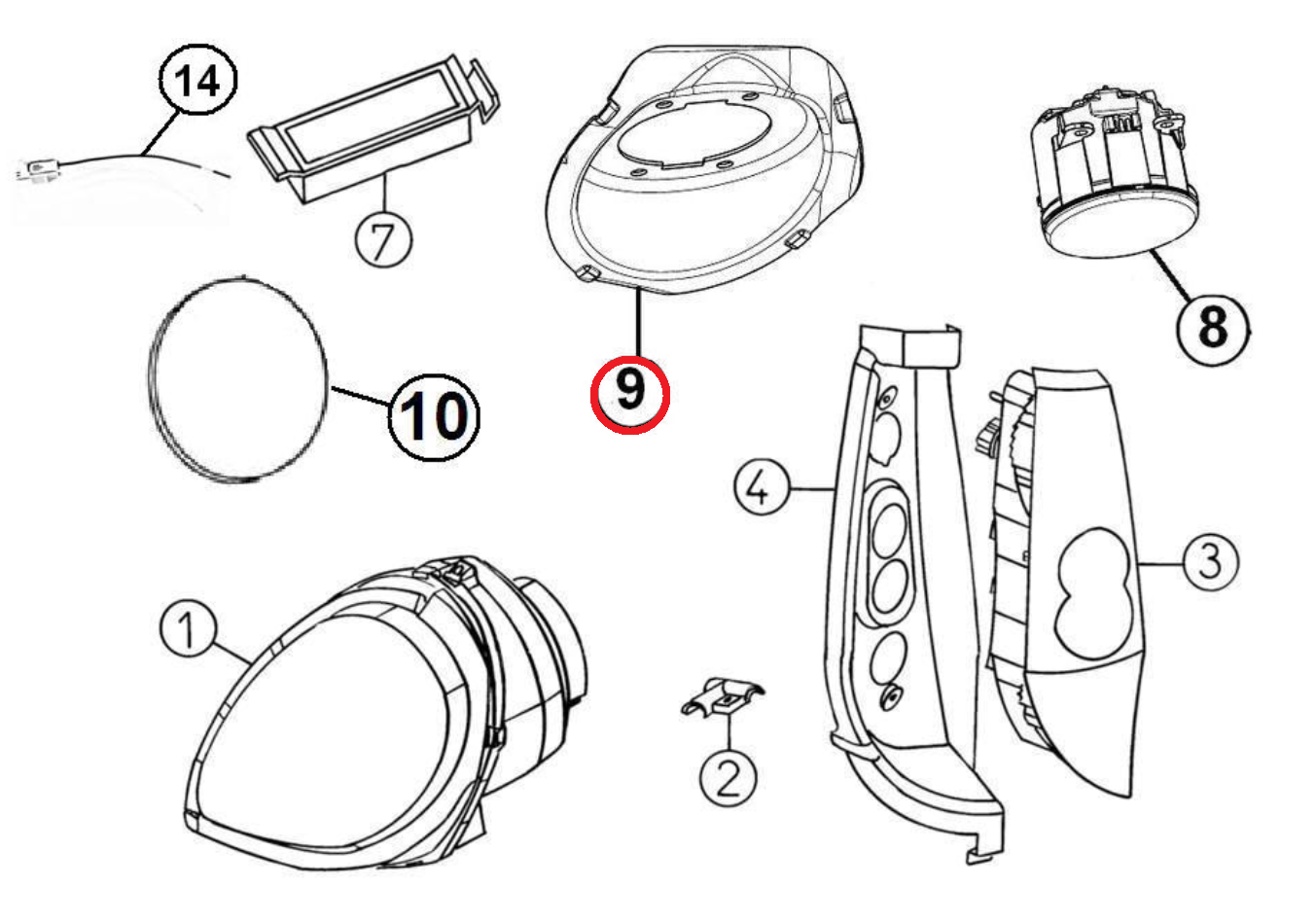 14
7
9
8
10
4
3
1
2