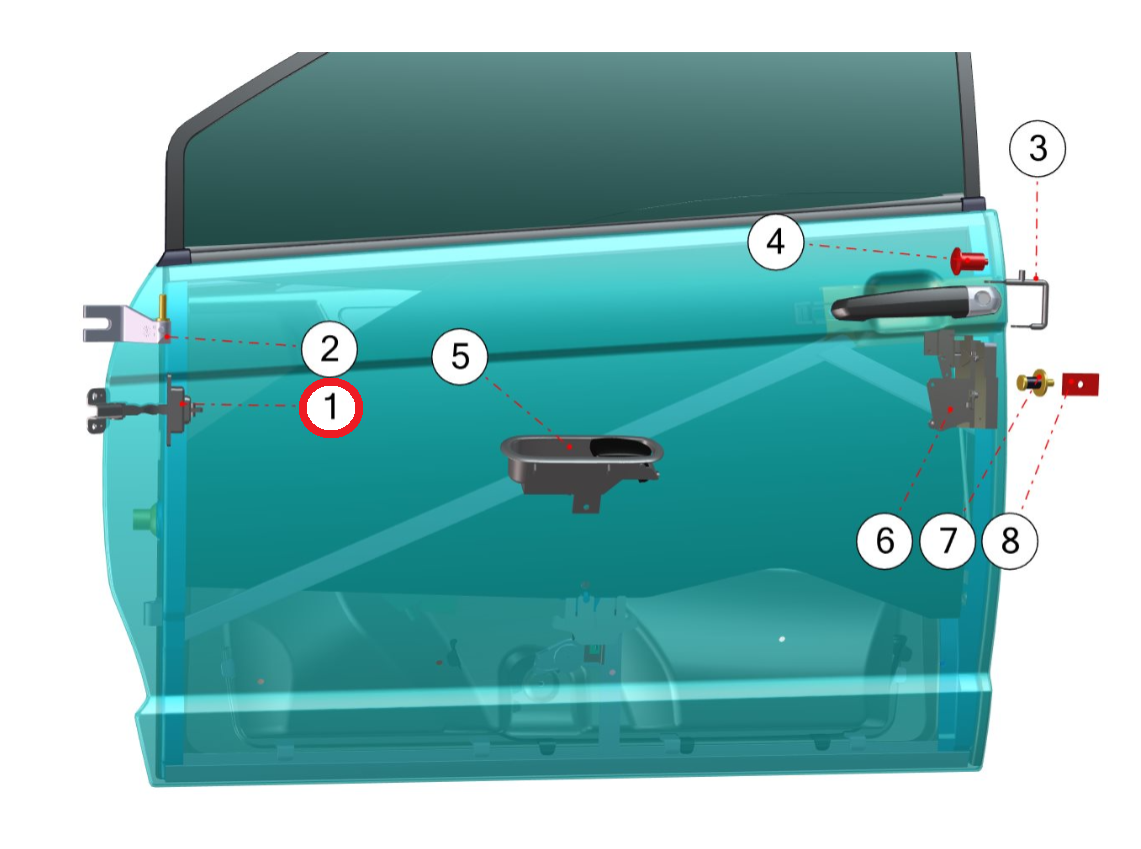 3
4
2
5
1
6
7
8