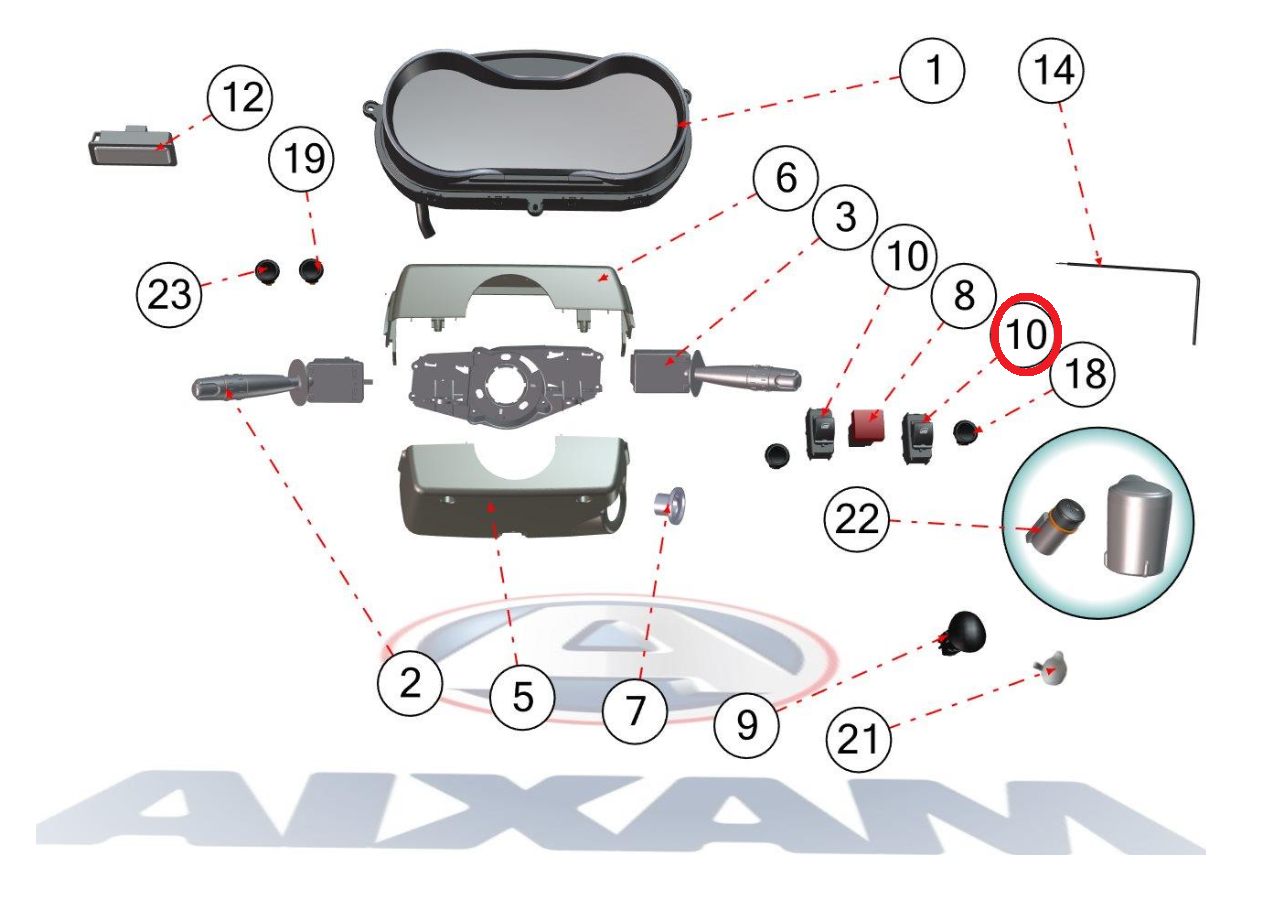 12
1
14
19
6
3
23
10
8
10
18
22
2
5
7
9
21
AIXAM