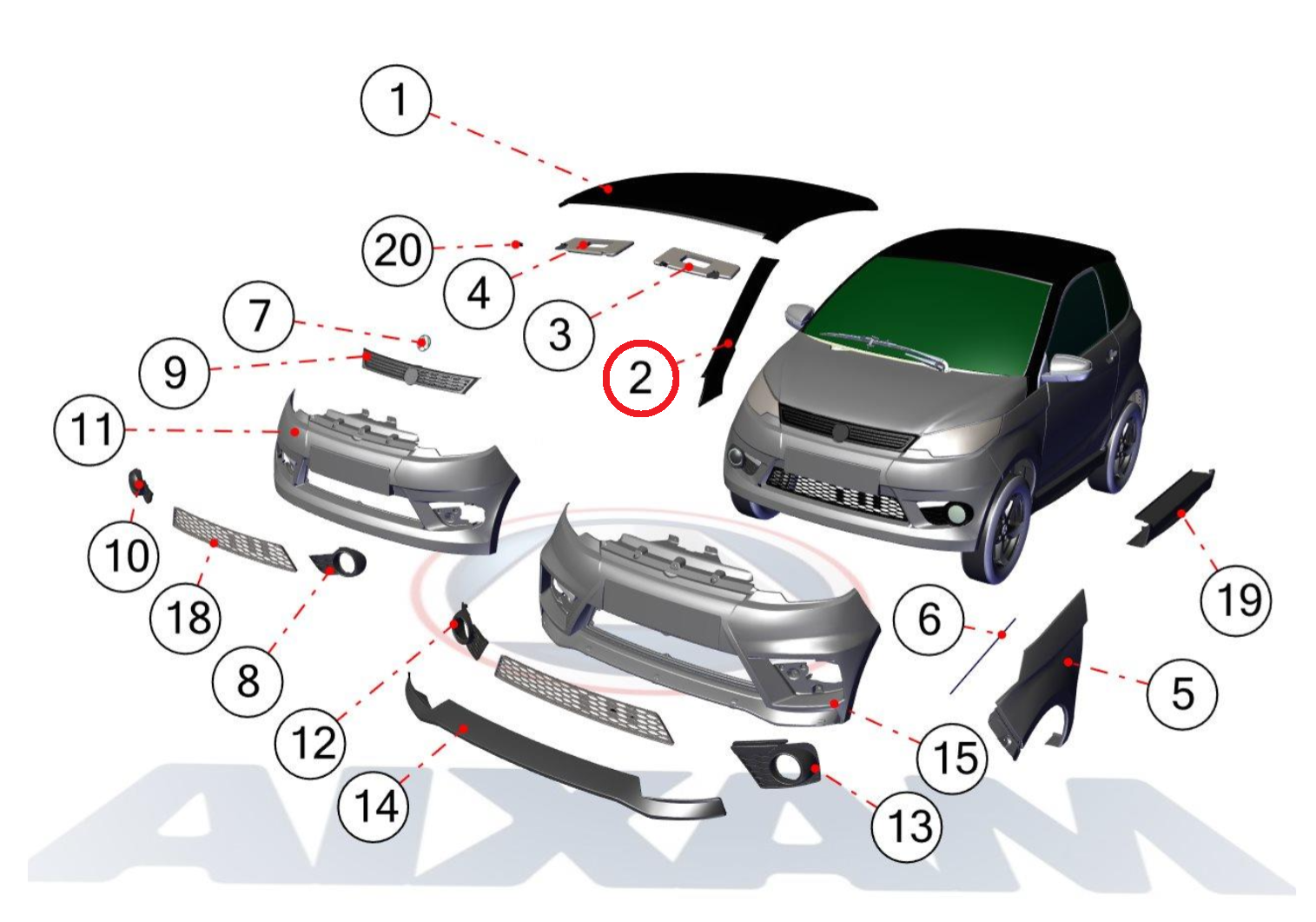 1
20
4
3
7
9
2
11
10
18
8
12
14
6
19
5
15
13
AIXAM