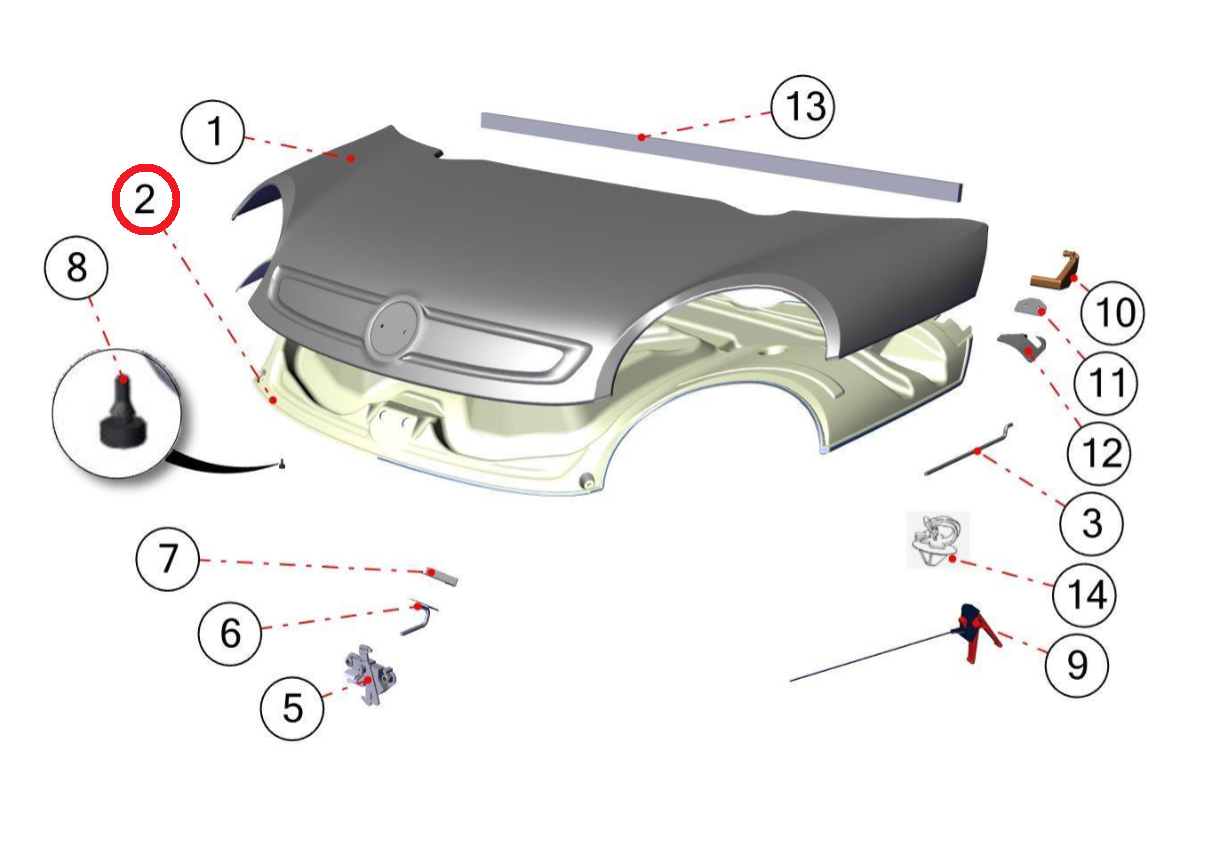 1
13
2
8
10
11
12
3
7
14
6
9
5