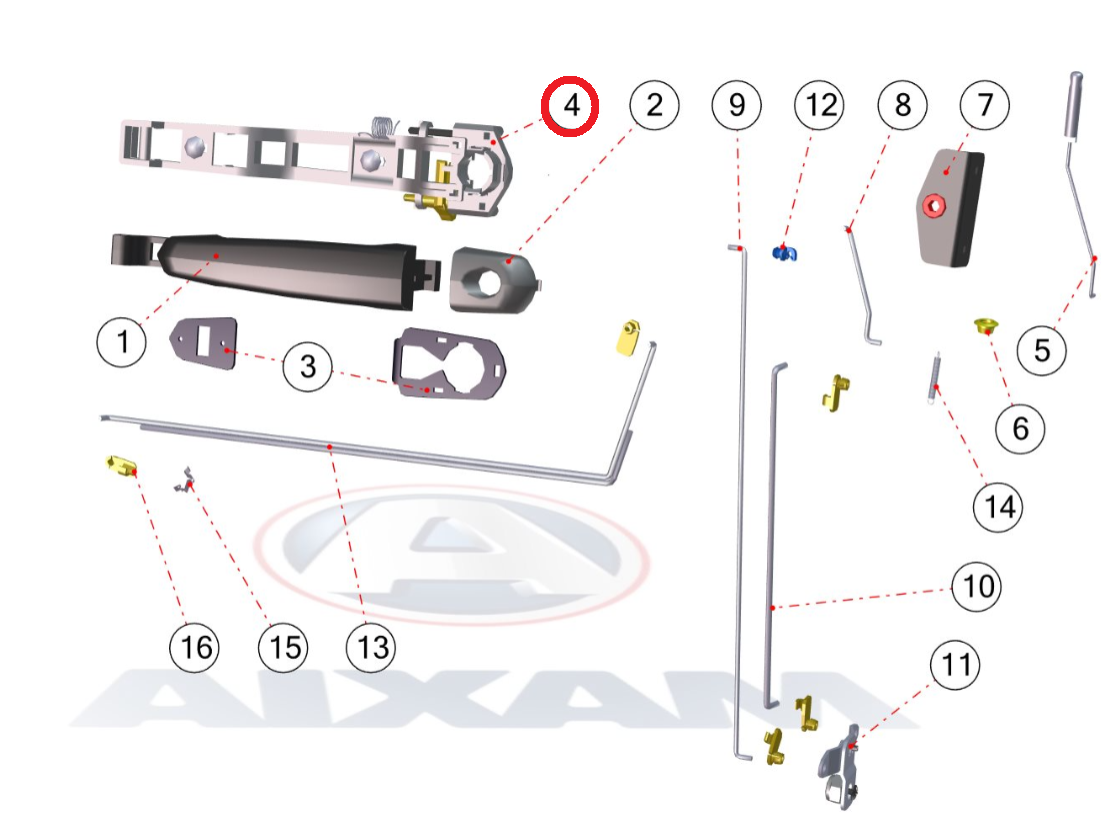 4
2
9
12
8
7
1
3
5
6
14
10
16
15
13
11
AIXAM