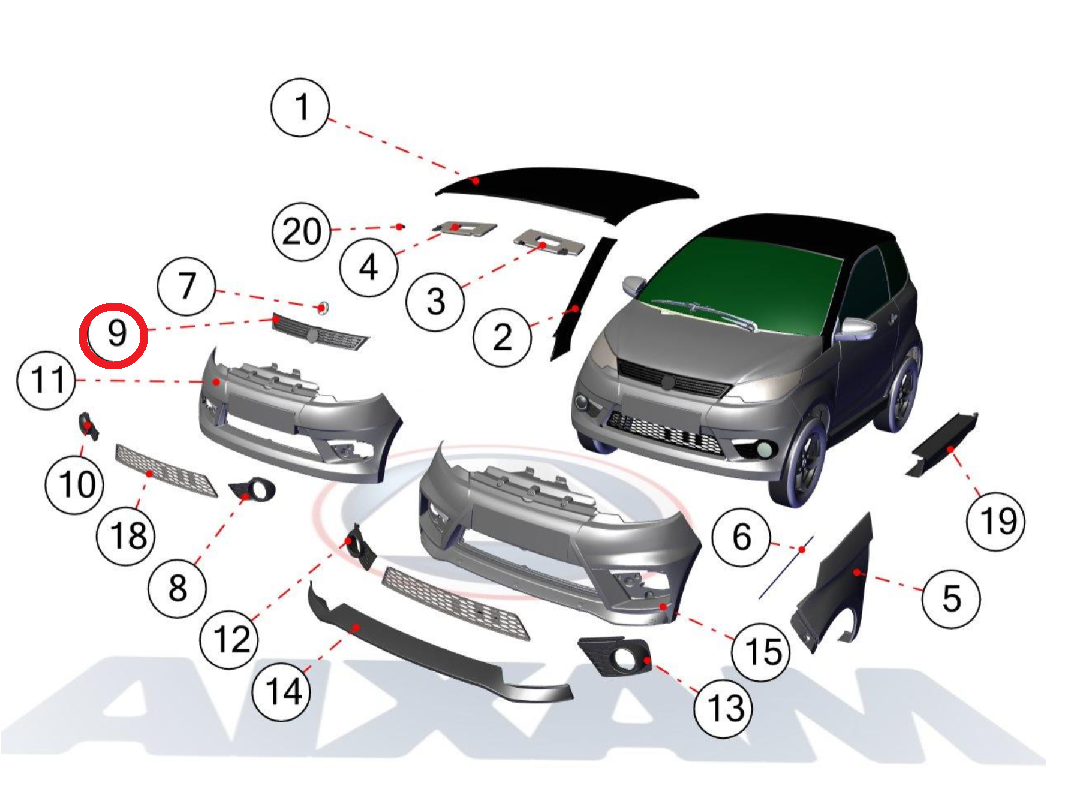 1
20
4
3
7
9
2
11
10
18
8
12
14
6
19
5
15
13
AIXAM