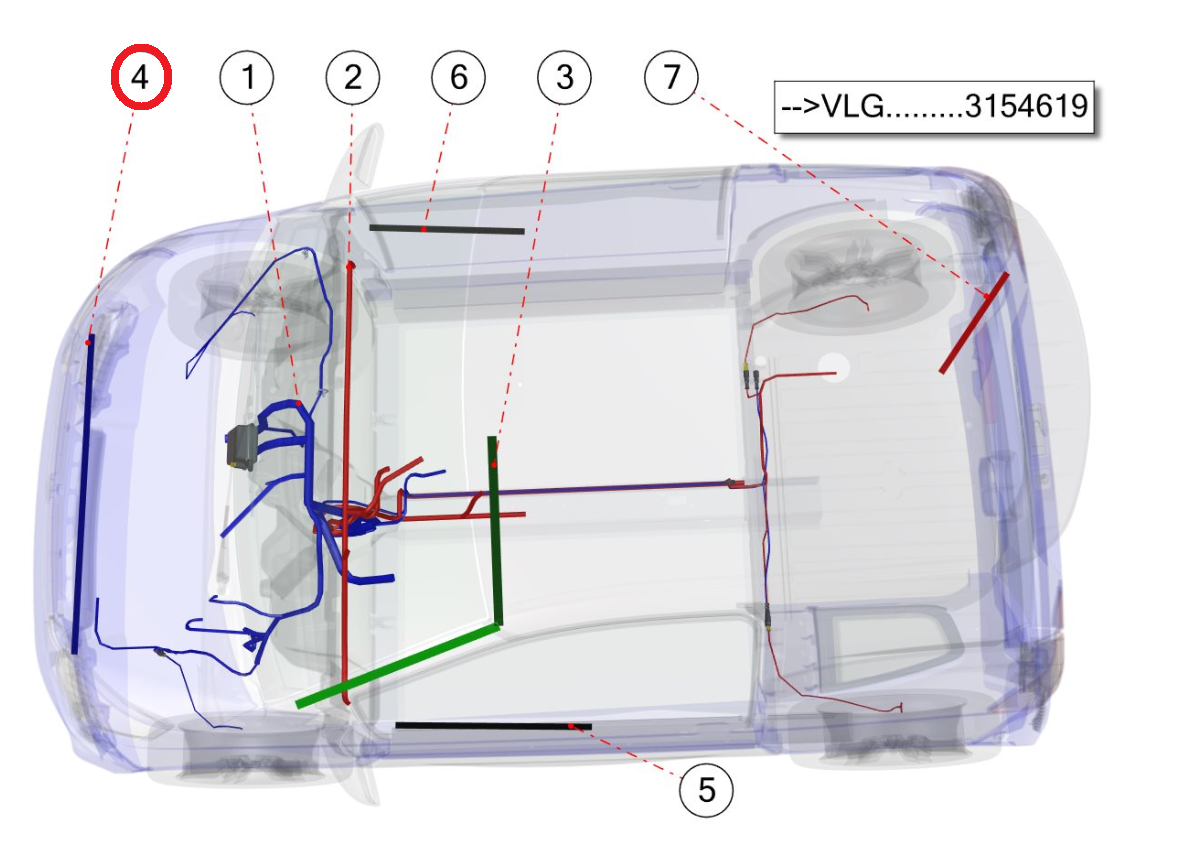 4
1
2
6
3
7
-->VLG.........3154619
5