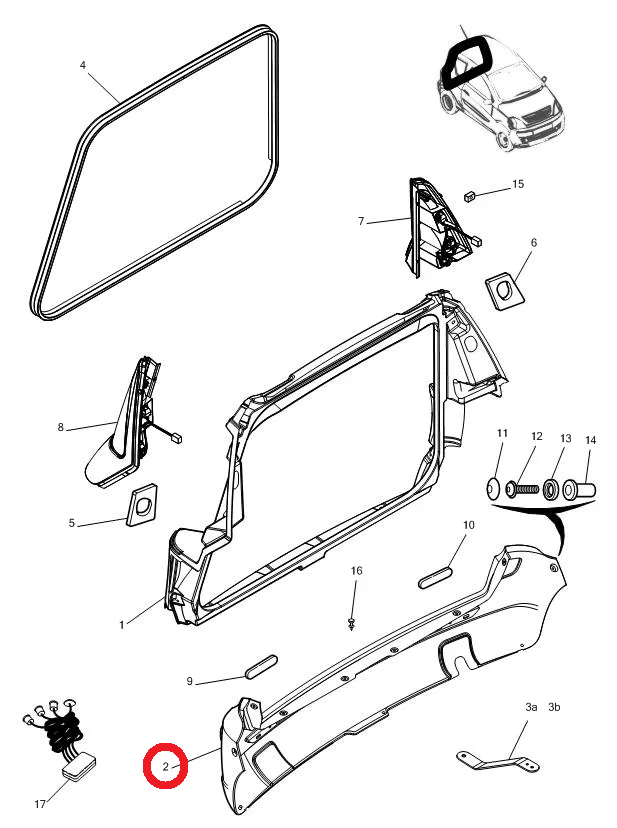 4
15
7
6
8
11
12
13
14
5
10
16
1
9
3a 3b
2
17