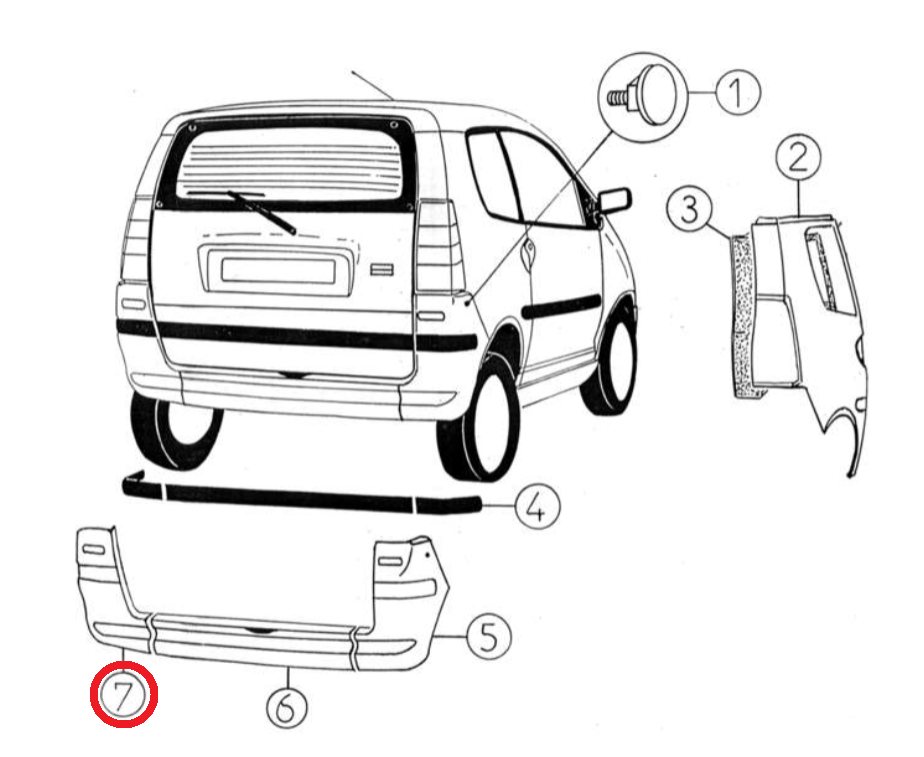 1
2
3
4
5
7
6