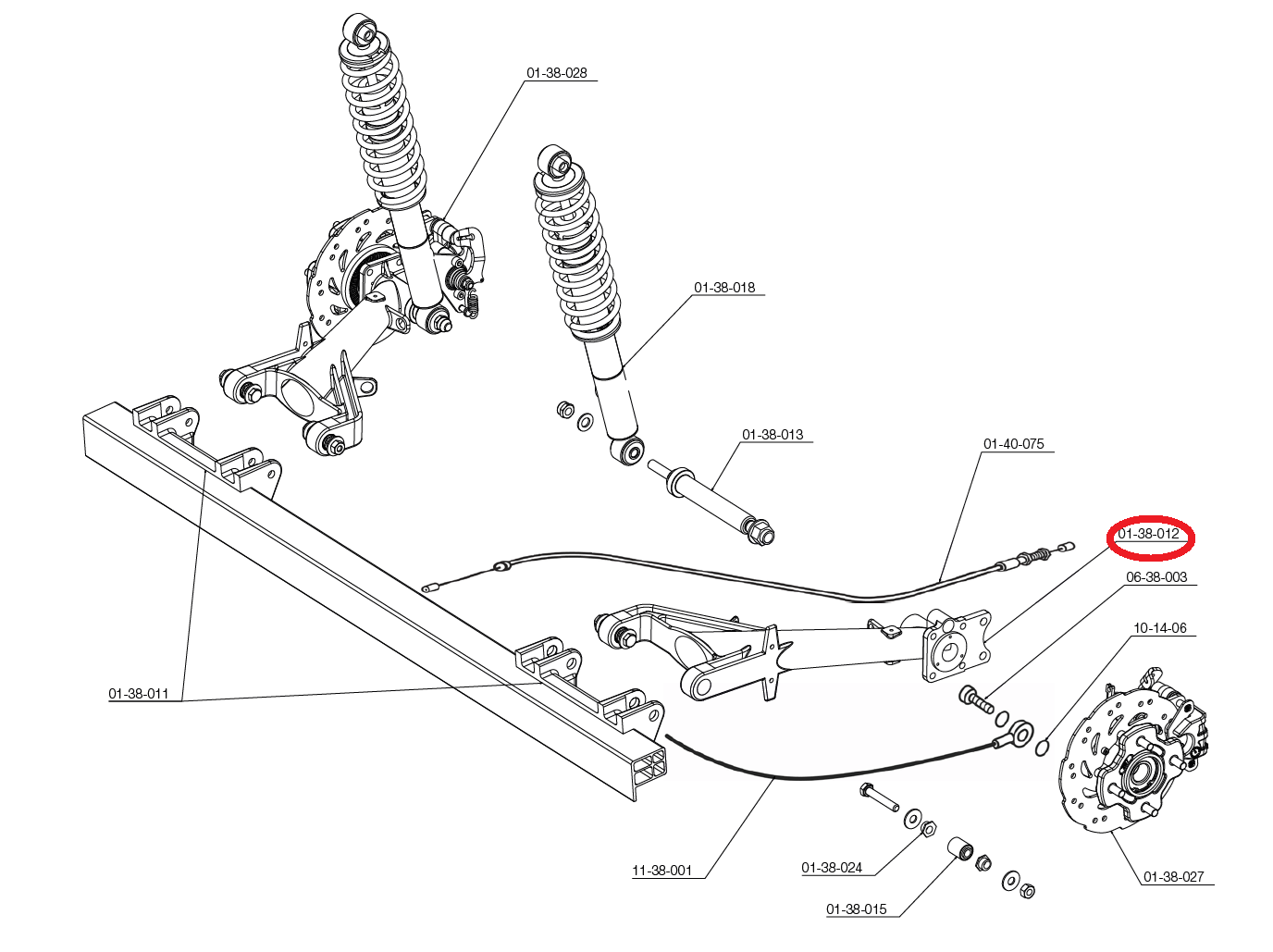 01-38-028

01-38-018

01-38-013

01-40-075

01-38-012

06-38-003

10-14-06

01-38-011

11-38-001

01-38-024

01-38-015

01-38-027