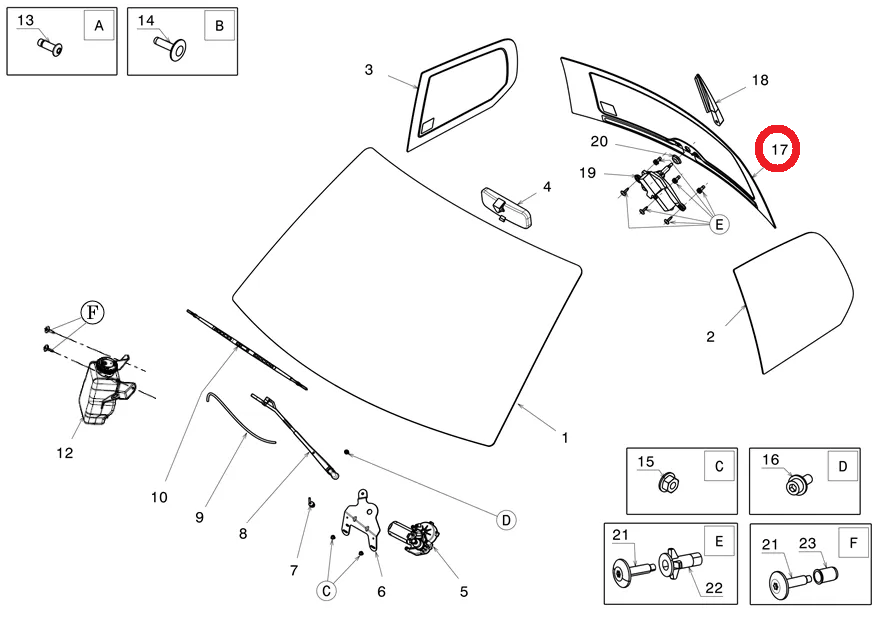 13
A
14
B
3
18
20
17
19
4
E
2
F
12
1
10
9
8
7
C
6
5
D
15
C
16
D
21
E
22
21
23
F