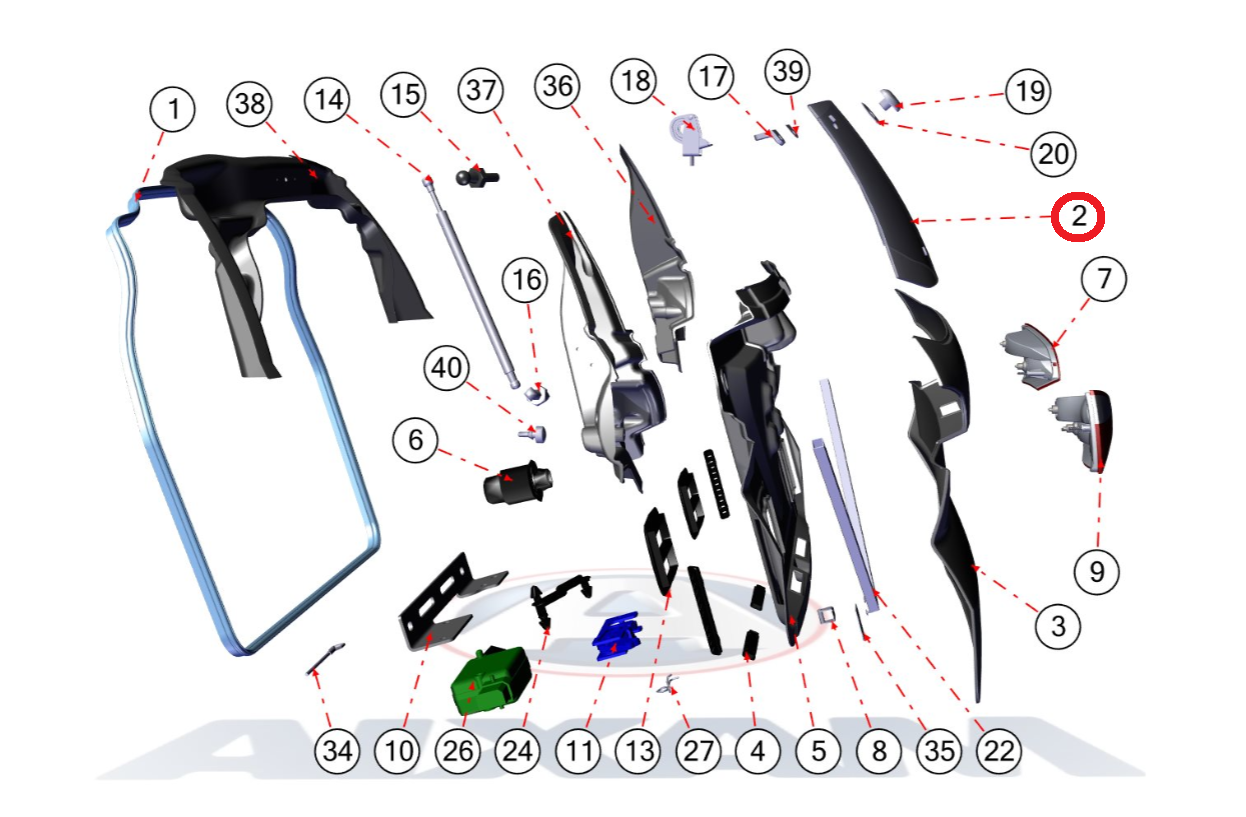 1
38
14
15
37
36
18
17
39
19
20
2
7
16
40
6
9
3
34
10
26
24
11
13
27
4
5
8
35
22