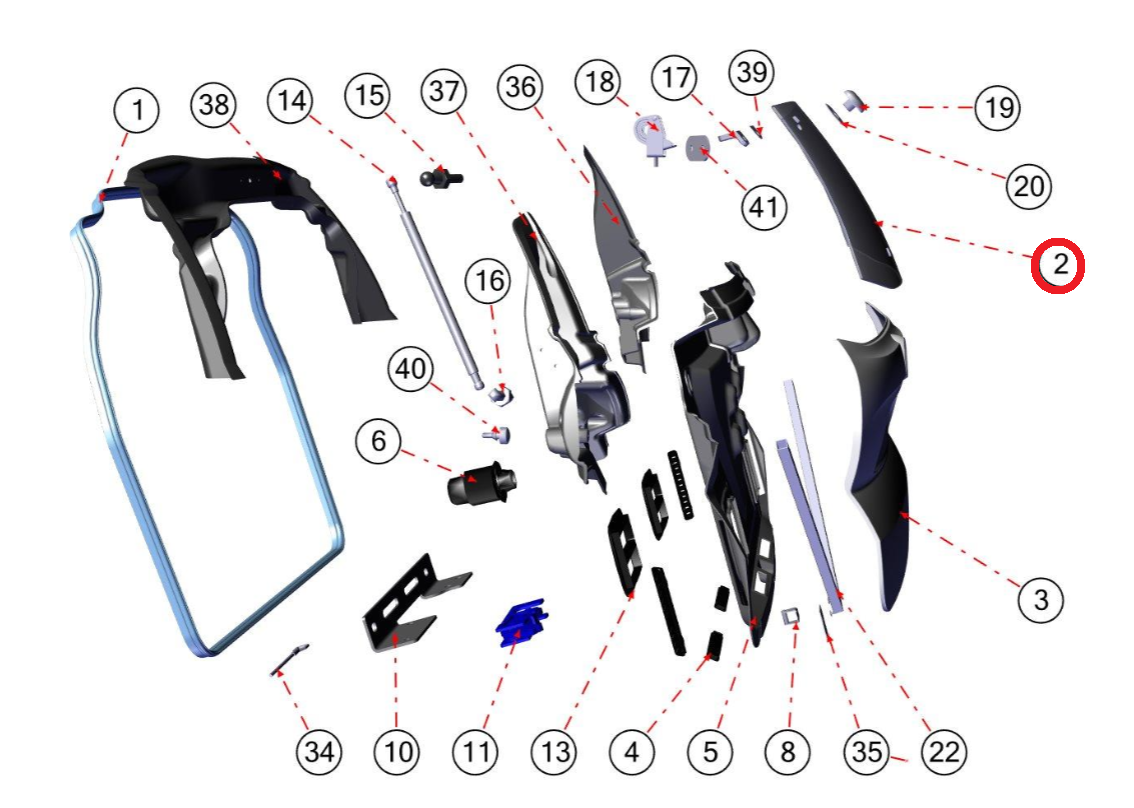 1
38
14
15
37
36
18
17
39
19
20
41
2
16
40
6
3
34
10
11
13
4
5
8
35
22