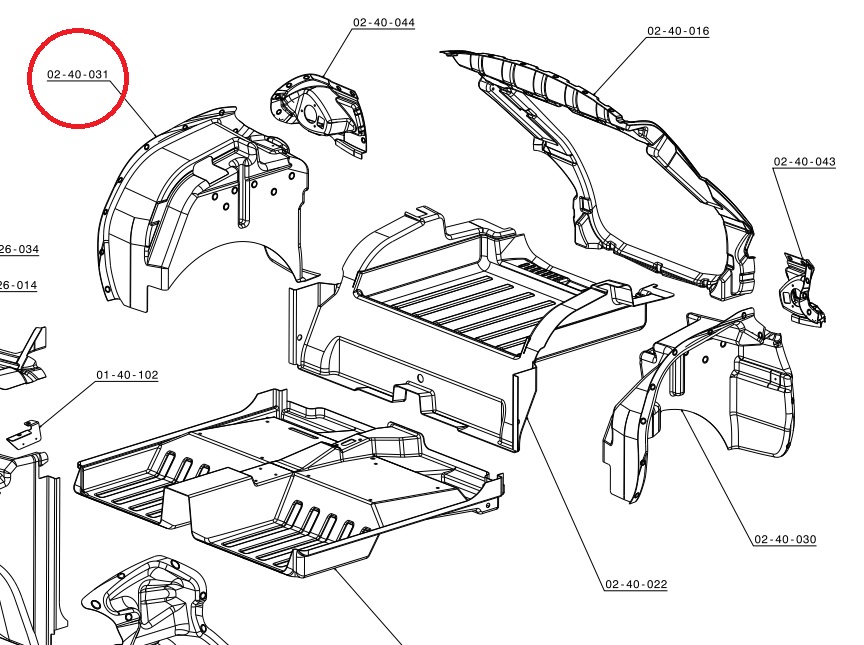 02-40-031

02-40-044

02-40-016

02-40-043

26-034

26-014

01-40-102

02-40-030

02-40-022